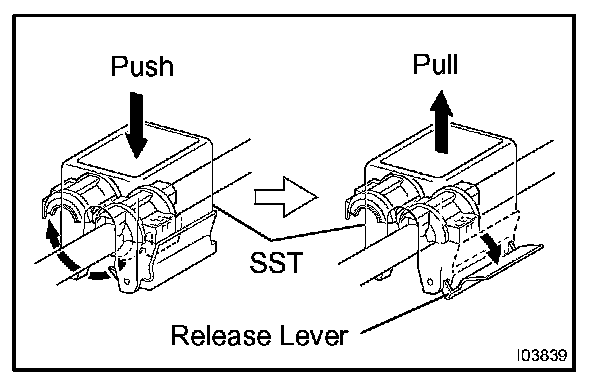 Push

Pull

SST

Release Lever

I03839