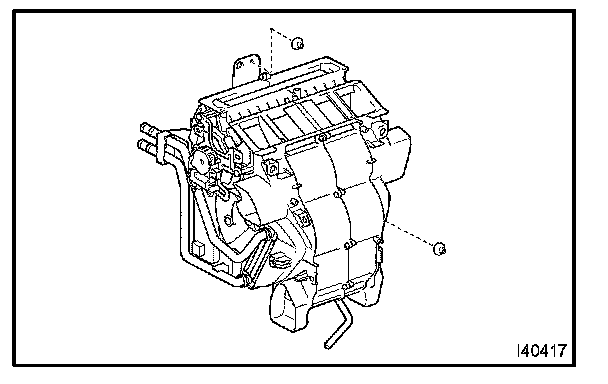 I40417