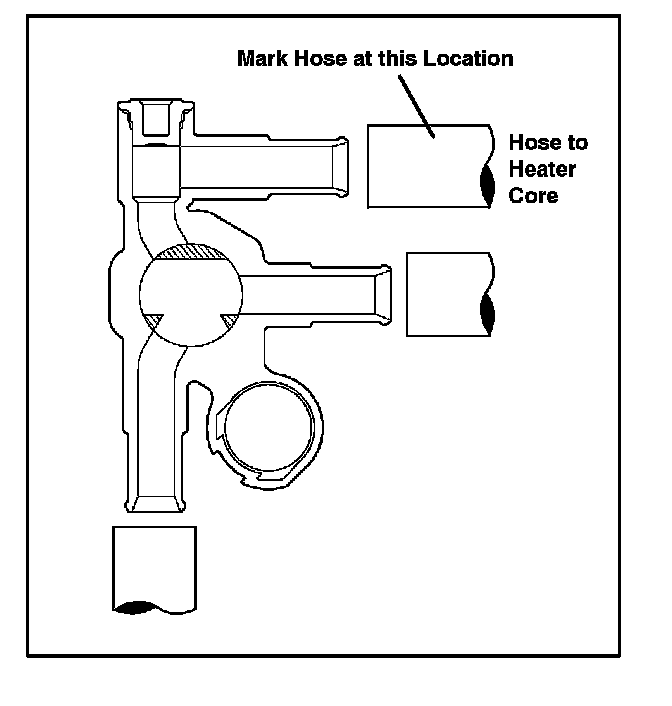 Mark Hose at this Location

Hose to Heater Core