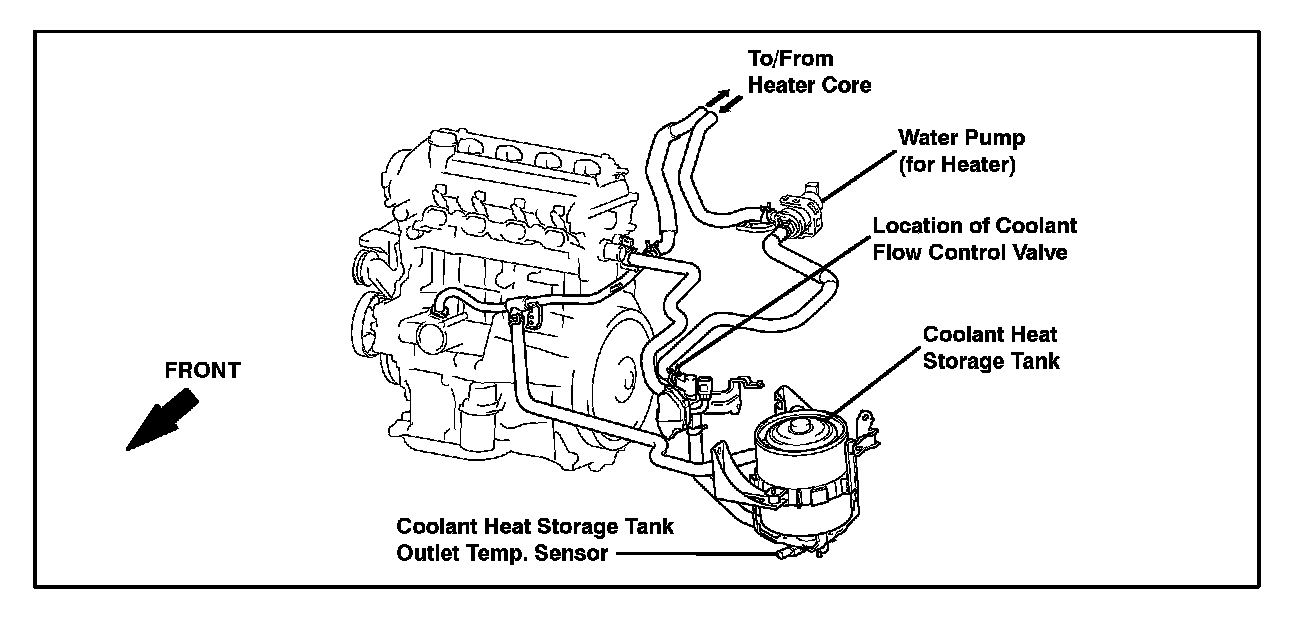 To/From
Heater Core

Water Pump
(for Heater)

Location of Coolant
Flow Control Valve

Coolant Heat
Storage Tank

FRONT

Coolant Heat Storage Tank
Outlet Temp. Sensor