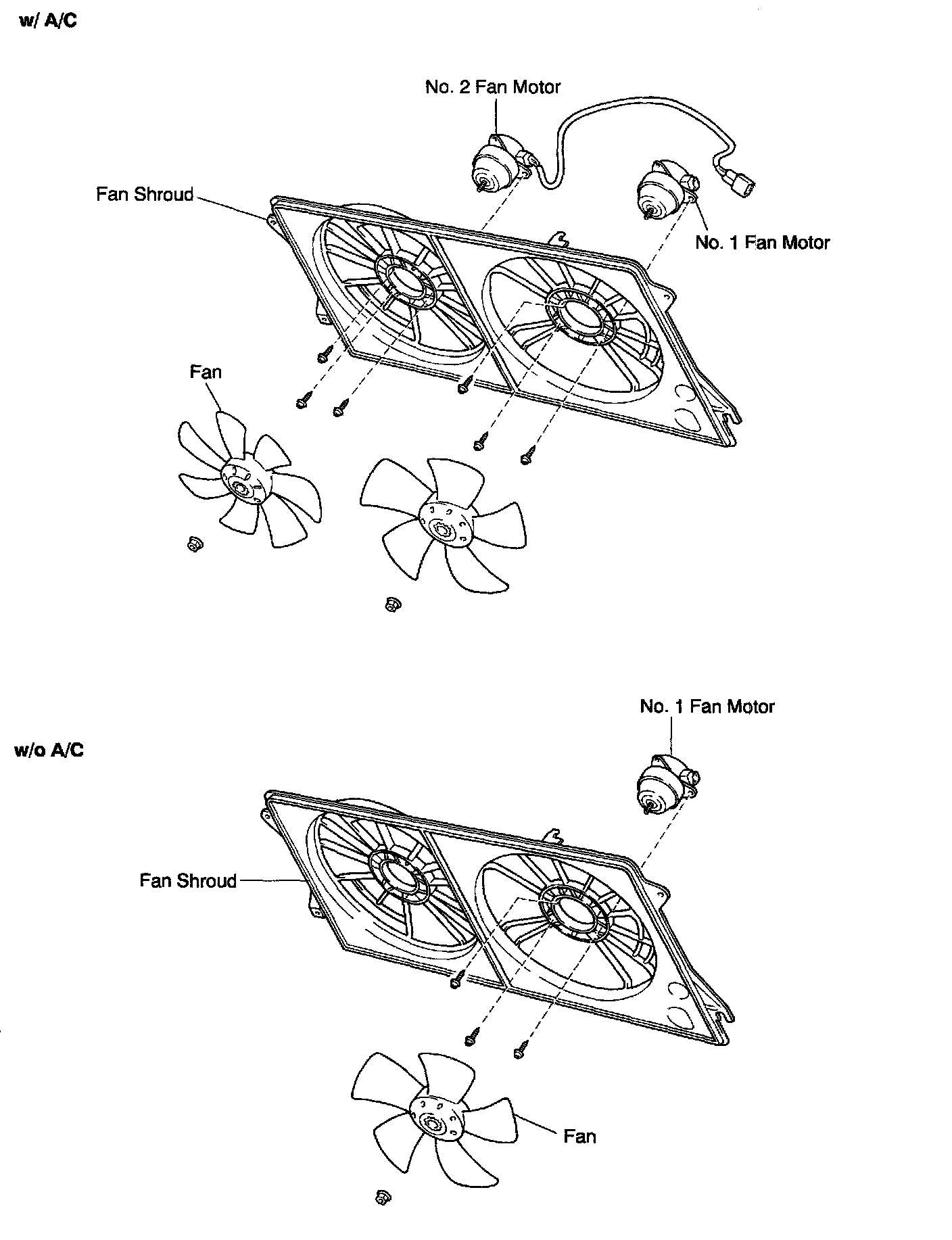 w/ A/C

No. 2 Fan Motor

Fan Shroud

No. 1 Fan Motor

Fan

No. 1 Fan Motor

w/o A/C

Fan Shroud

Fan