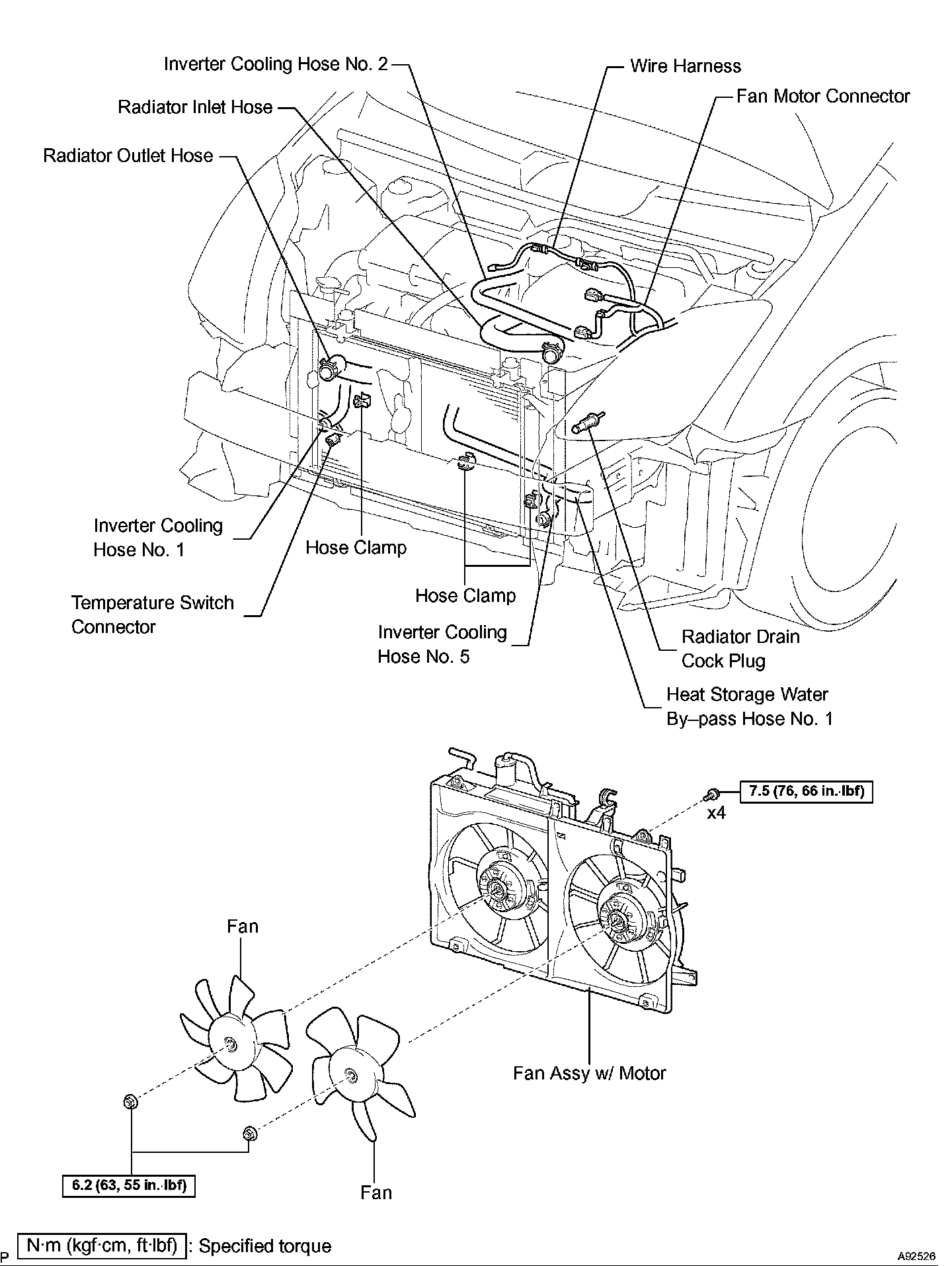 Inverter Cooling Hose No. 2

Wire Harness

Fan Motor Connector

Radiator Inlet Hose

Radiator Outlet Hose

Inverter Cooling Hose No. 1

Hose Clamp

Temperature Switch Connector

Hose Clamp

Inverter Cooling Hose No. 5

Radiator Drain Cock Plug

Heat Storage Water By–pass Hose No. 1

7.5 (76, 66 in.·lbf)

x4

Fan

Fan Assy w/ Motor

6.2 (63, 55 in.·lbf)

Fan

P

N·m (kgf·cm, ft·lbf) : Specified torque

A92526