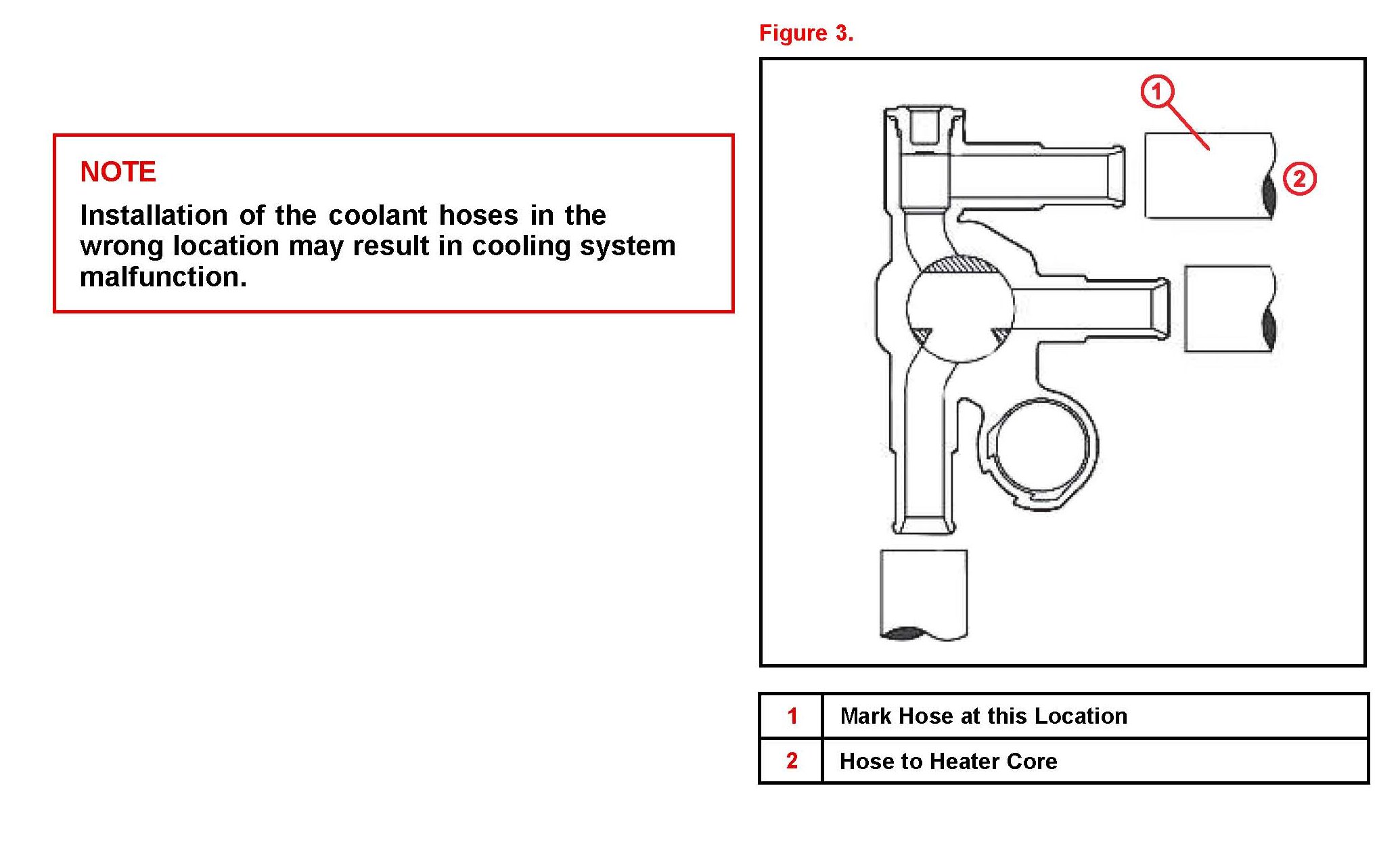 NOTE

Installation of the coolant hoses in the wrong location may result in cooling system malfunction.

Figure 3.

1

2

| 1 | Mark Hose at this Location |
|---|---|
| 2 | Hose to Heater Core |