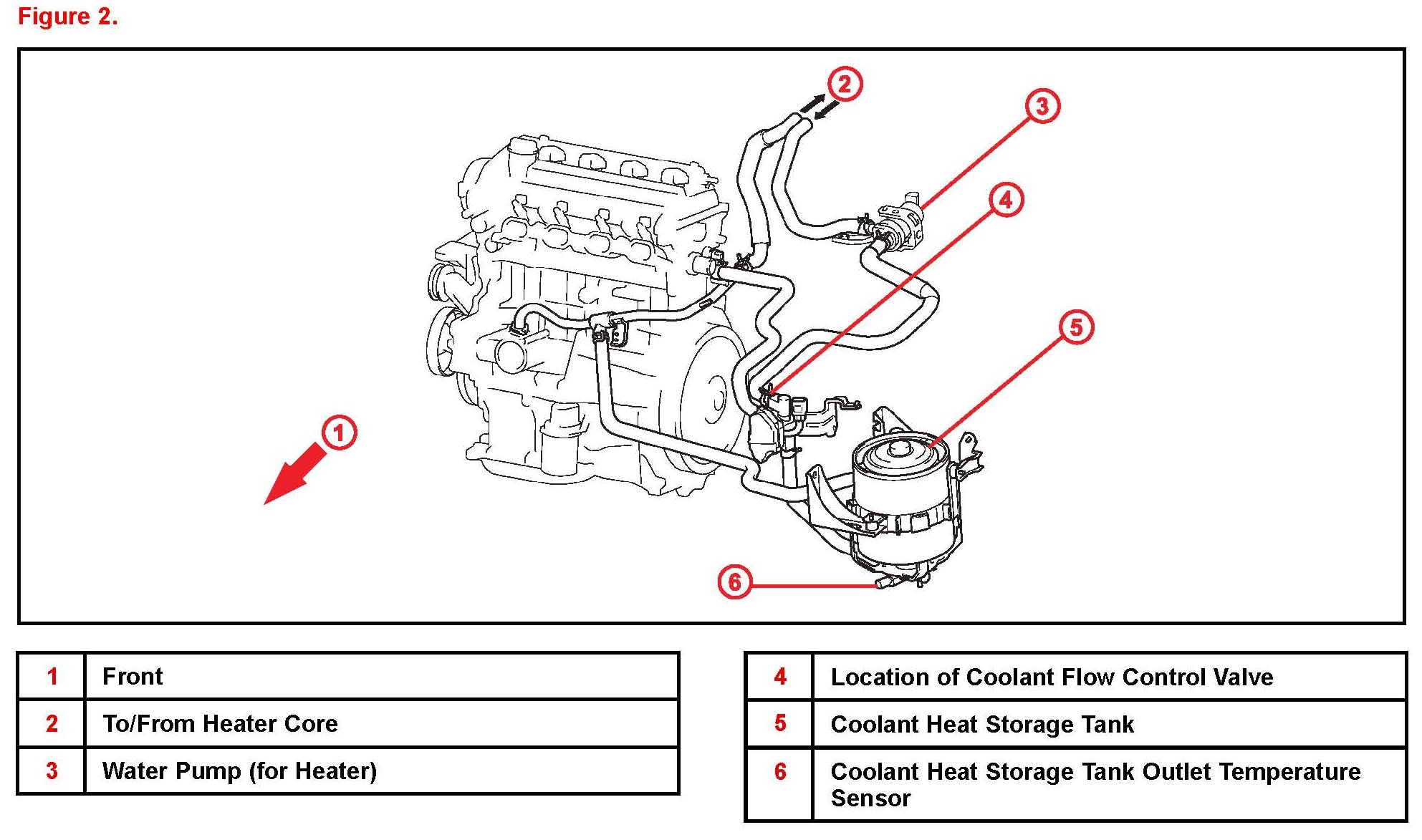 Figure 2.

2
3
4
5
1
6

| 1 | Front |
|---|---|
| 2 | To/From Heater Core |
| 3 | Water Pump (for Heater) |

| 4 | Location of Coolant Flow Control Valve |
|---|---|
| 5 | Coolant Heat Storage Tank |
| 6 | Coolant Heat Storage Tank Outlet Temperature Sensor |