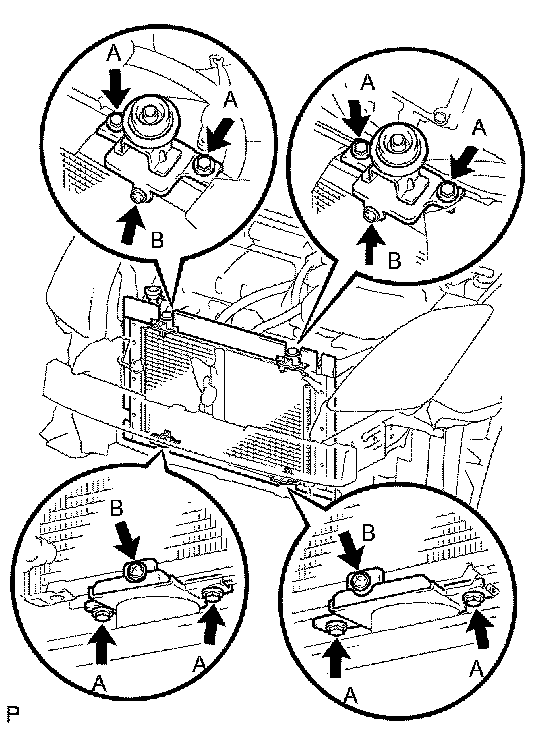 A
A
B
A
A
B
B
A
A
B
A
A
P