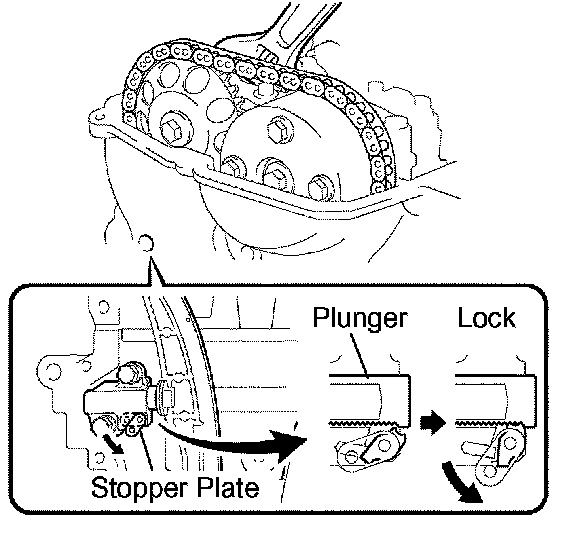 Plunger
Lock
Stopper Plate