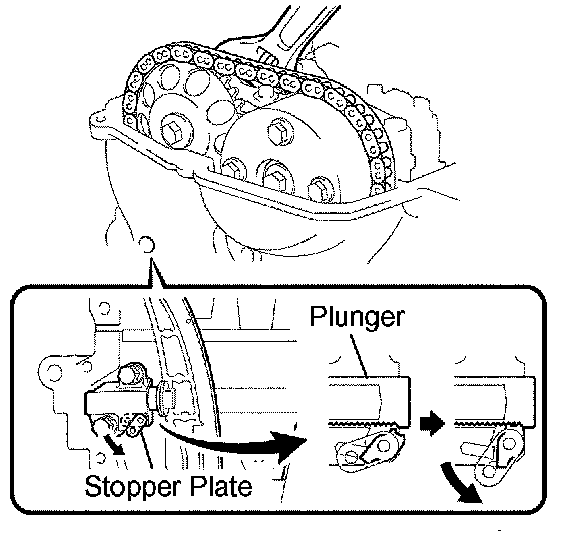 Plunger

Stopper Plate