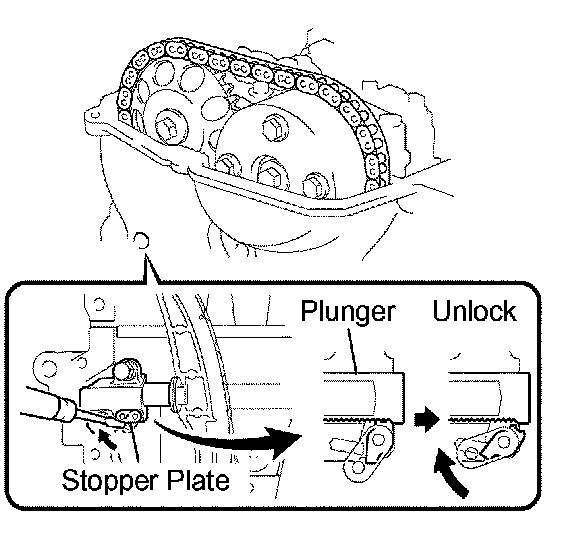 Plunger
Unlock
Stopper Plate