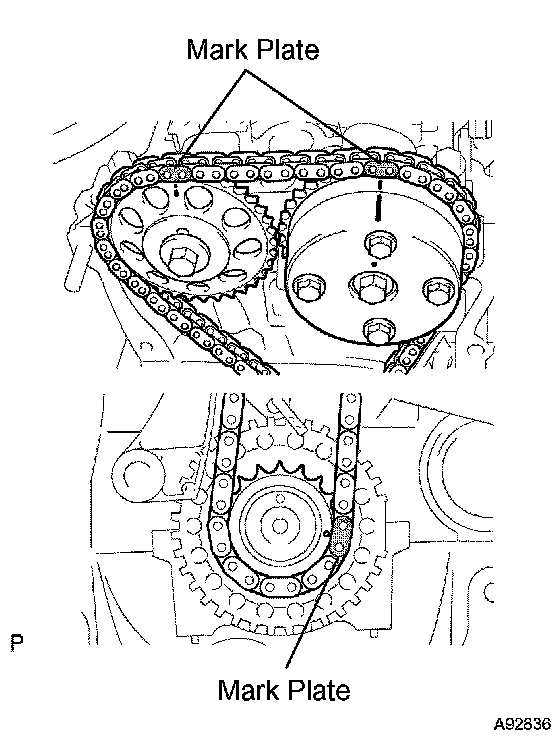 Mark Plate

P

Mark Plate

A92836