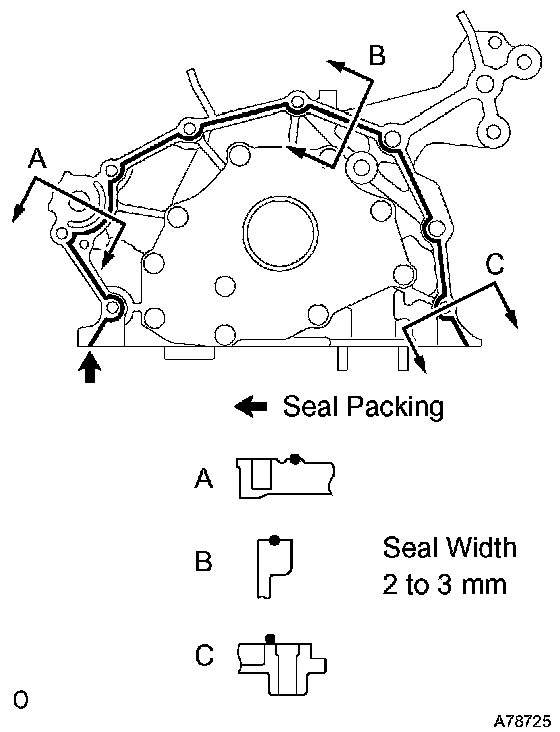 B

A

C

Seal Packing

A

B

Seal Width
2 to 3 mm

C

O

A78725