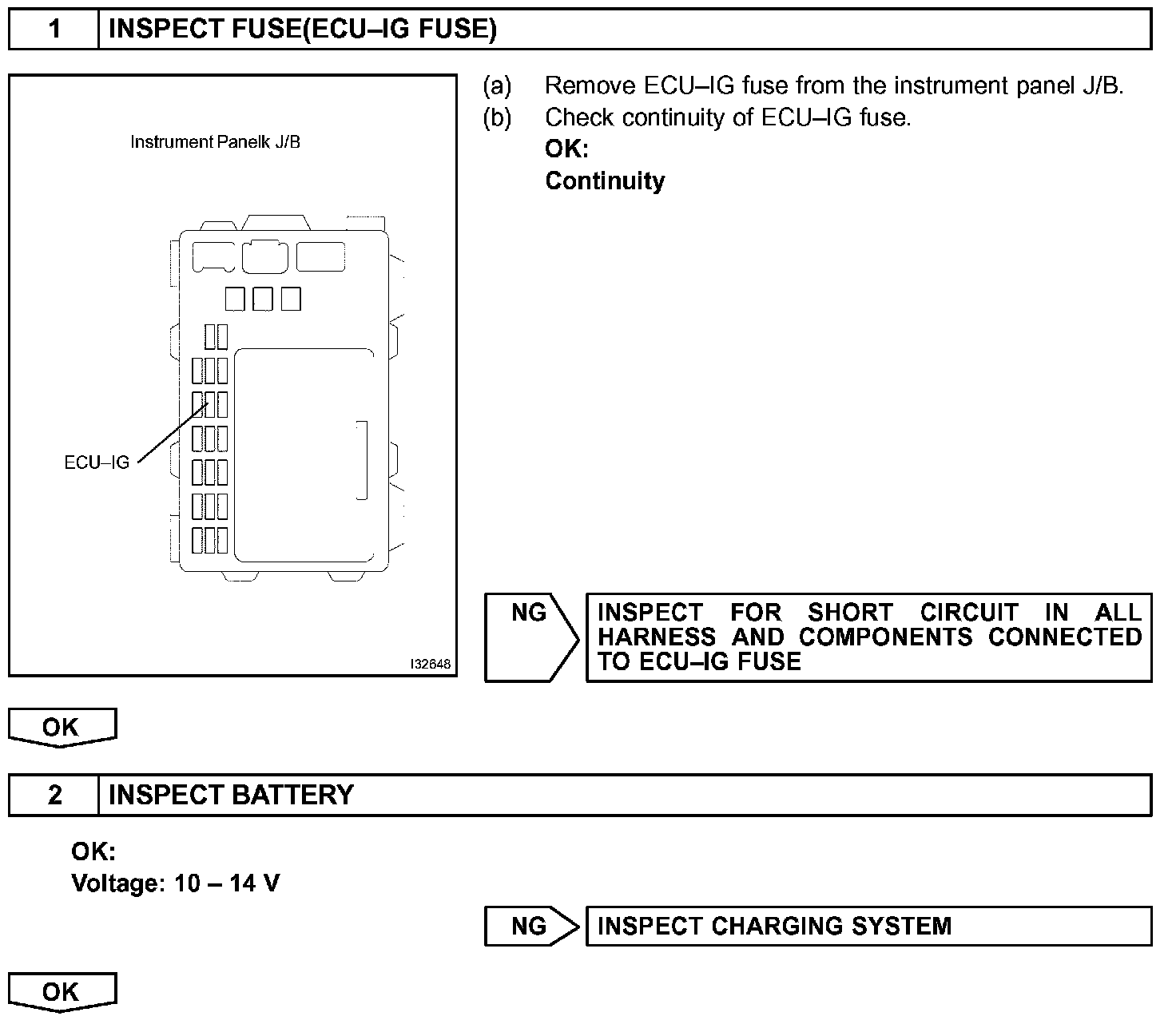 1 INSPECT FUSE(ECU–IG FUSE)

Instrument Panelk J/B

ECU–IG

I32648

(a) Remove ECU–IG fuse from the instrument panel J/B.
(b) Check continuity of ECU–IG fuse.
OK:
Continuity

NG

INSPECT FOR SHORT CIRCUIT IN ALL HARNESS AND COMPONENTS CONNECTED TO ECU–IG FUSE

OK

2 INSPECT BATTERY

OK:
Voltage: 10 – 14 V

NG

INSPECT CHARGING SYSTEM

OK