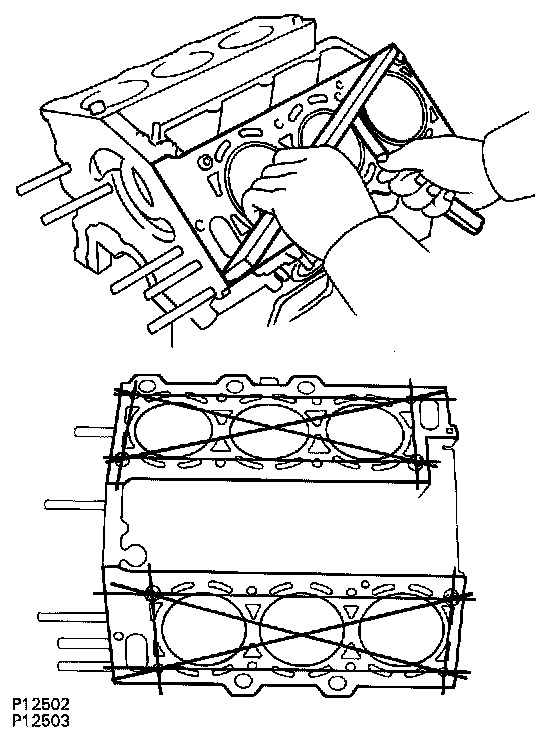 P12502
P12503