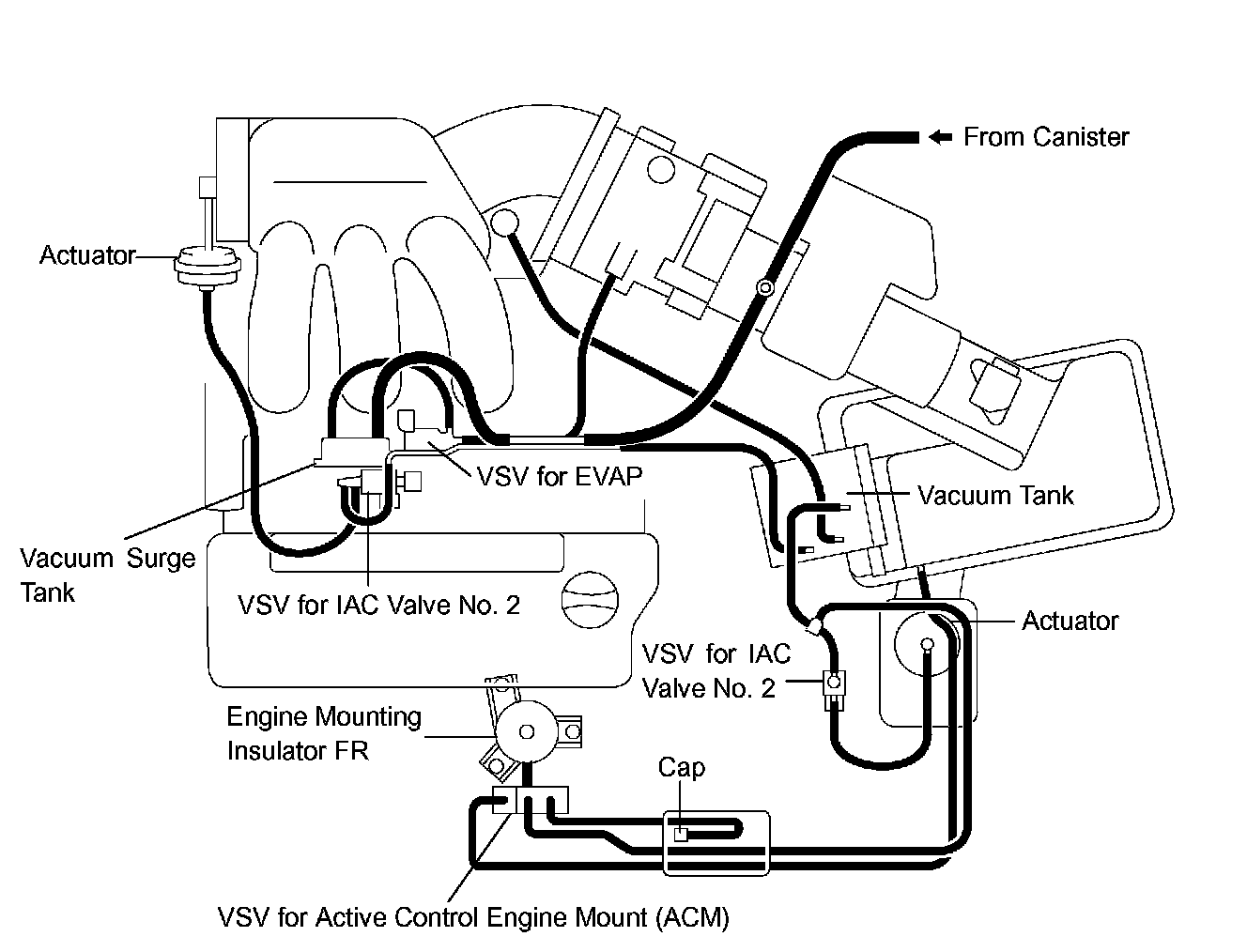 From Canister

Actuator

VSV for EVAP

Vacuum Tank

Vacuum Surge Tank

VSV for IAC Valve No. 2

Actuator

VSV for IAC Valve No. 2

Engine Mounting Insulator FR

Cap

VSV for Active Control Engine Mount (ACM)