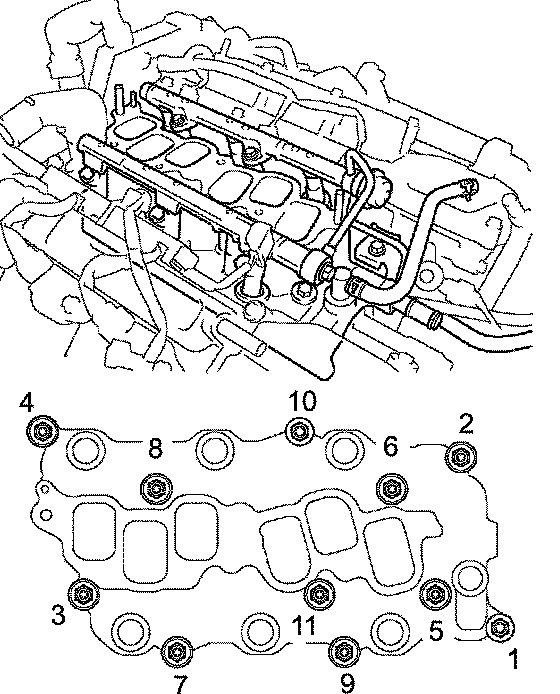 4
10
2
8
6
3
11
5
1
7
9