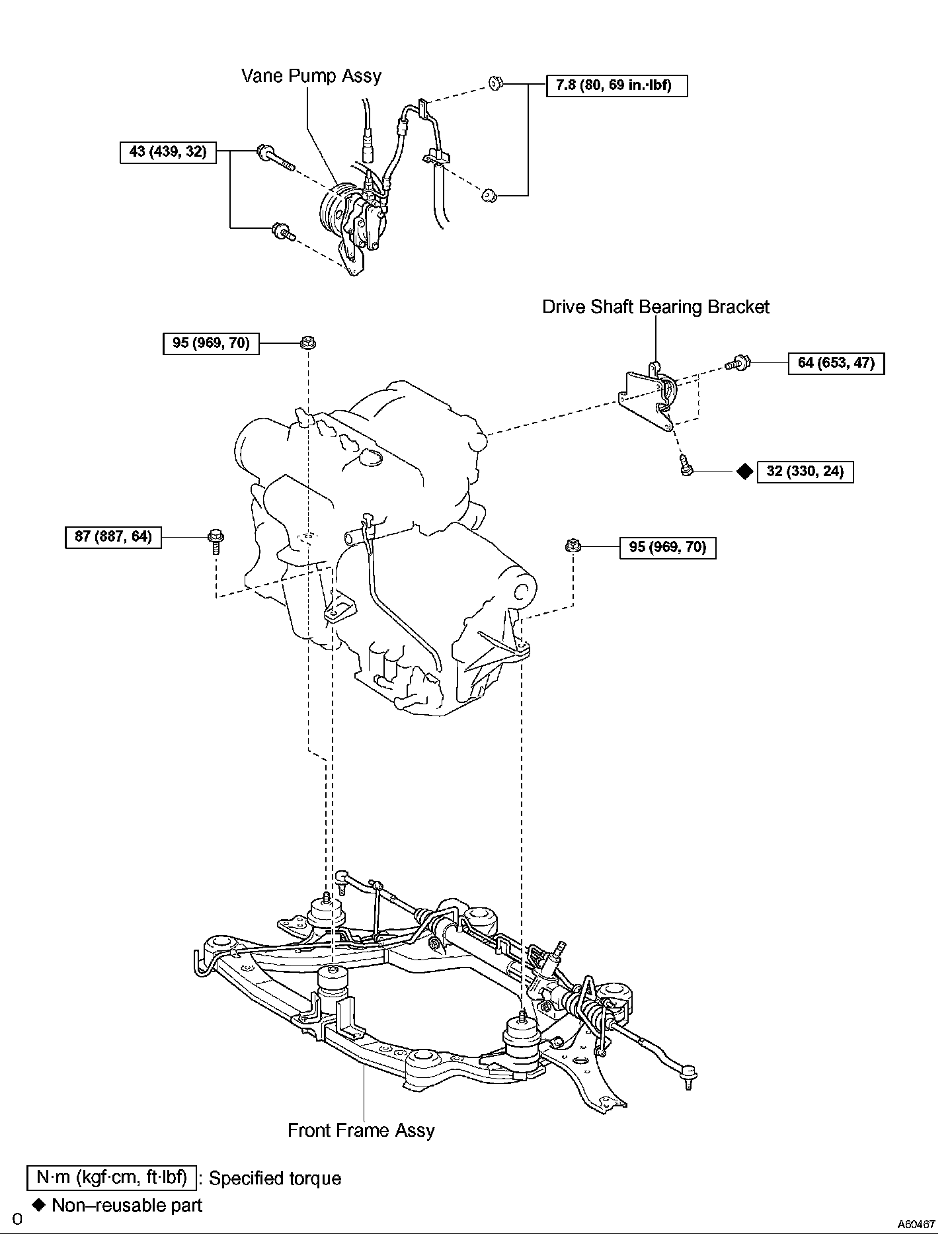 Vane Pump Assy

7.8 (80, 69 in.·lbf)

43 (439, 32)

Drive Shaft Bearing Bracket

95 (969, 70)

64 (653, 47)

◆ 32 (330, 24)

87 (887, 64)

95 (969, 70)

Front Frame Assy

N·m (kgf·cm, ft·lbf) : Specified torque

◆ Non–reusable part

0

A60467