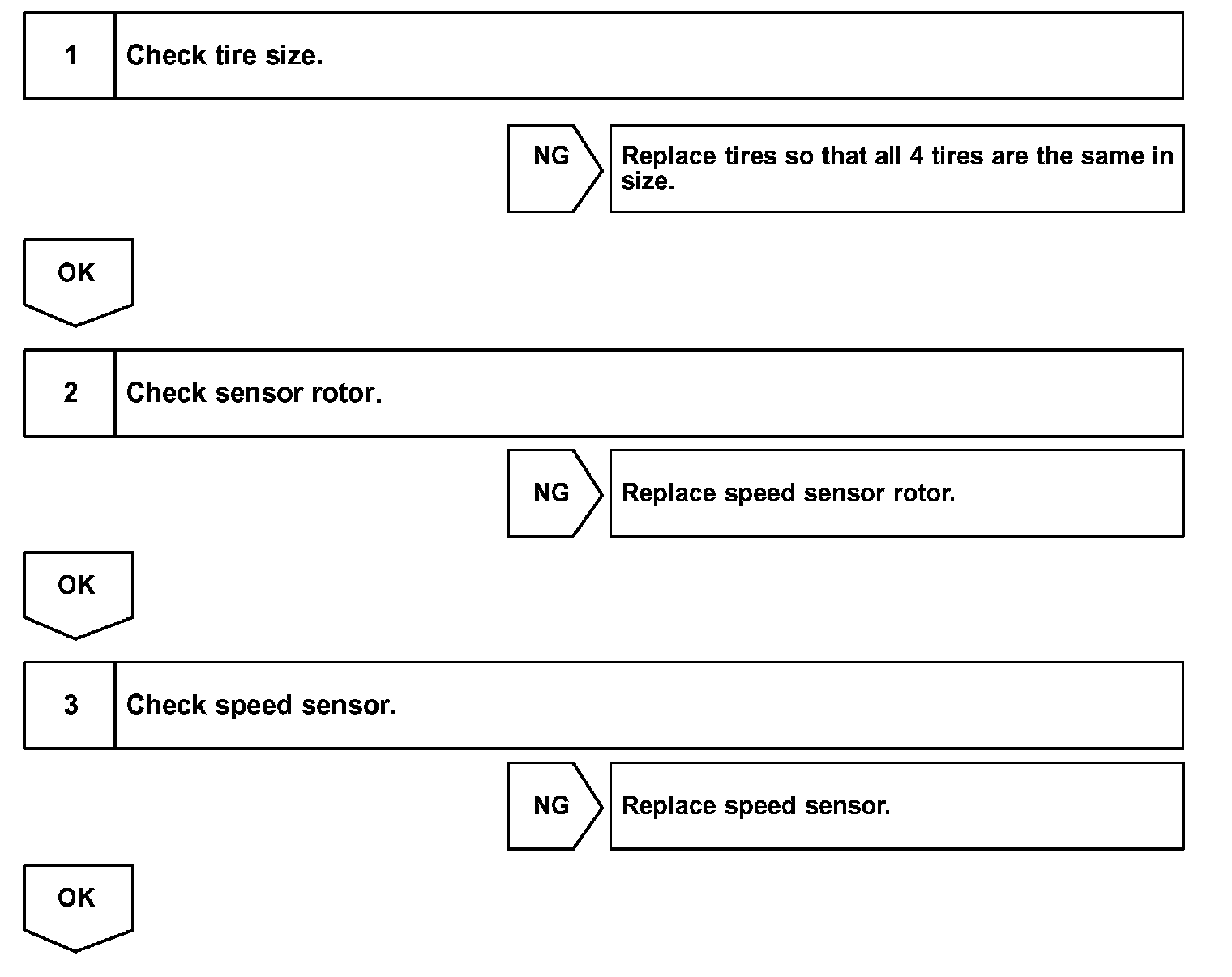 1 Check tire size.

NG

Replace tires so that all 4 tires are the same in size.

OK

2 Check sensor rotor.

NG

Replace speed sensor rotor.

OK

3 Check speed sensor.

NG

Replace speed sensor.

OK