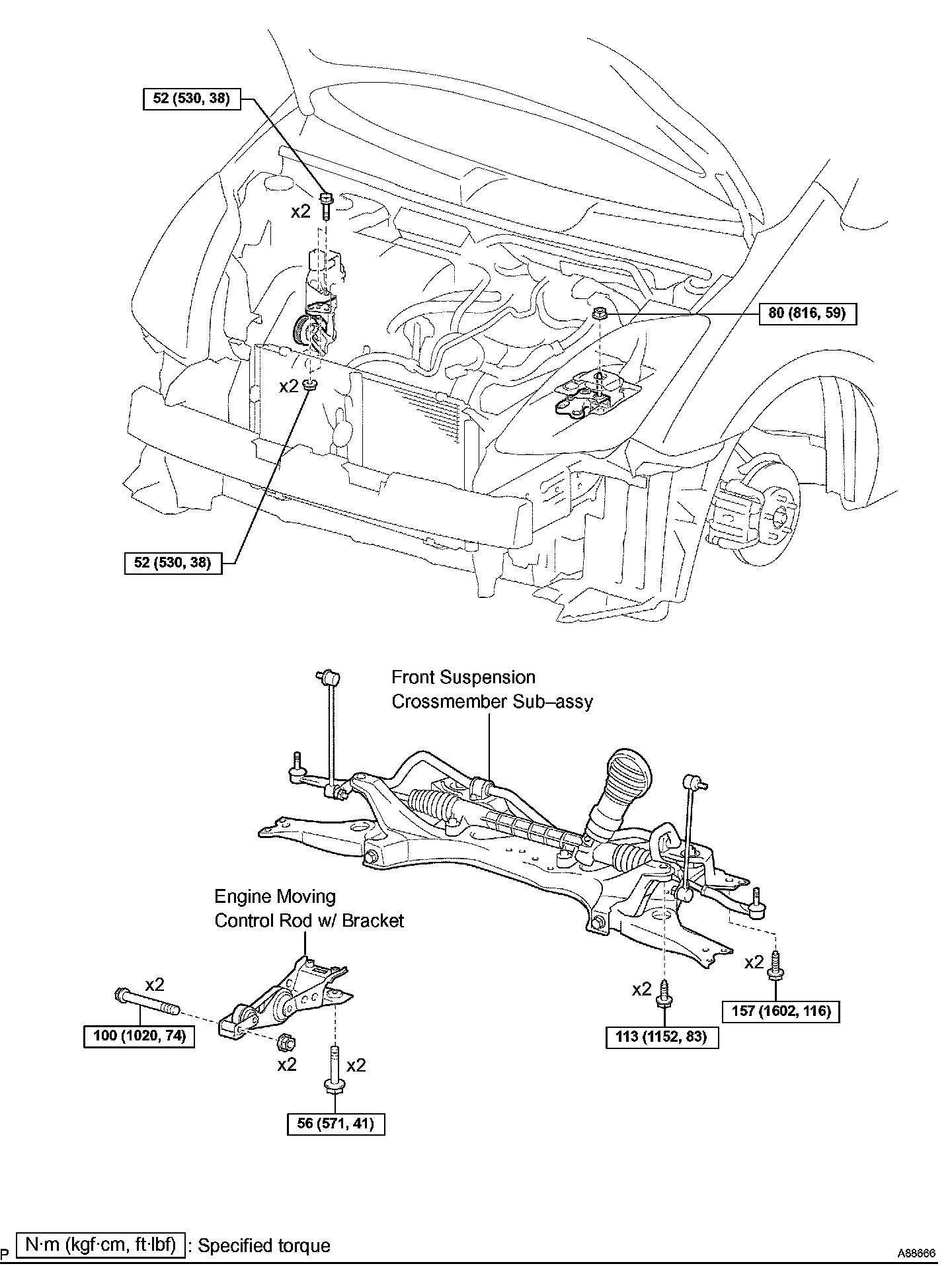 52 (530, 38)

x2

80 (816, 59)

x2

52 (530, 38)

Front Suspension Crossmember Sub–assy

Engine Moving Control Rod w/ Bracket

x2

100 (1020, 74)

x2

x2

56 (571, 41)

x2

113 (1152, 83)

x2

157 (1602, 116)

P N·m (kgf·cm, ft·lbf) : Specified torque

A88666