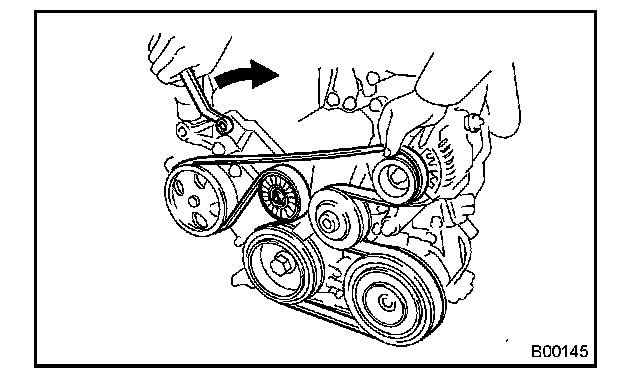 B00145