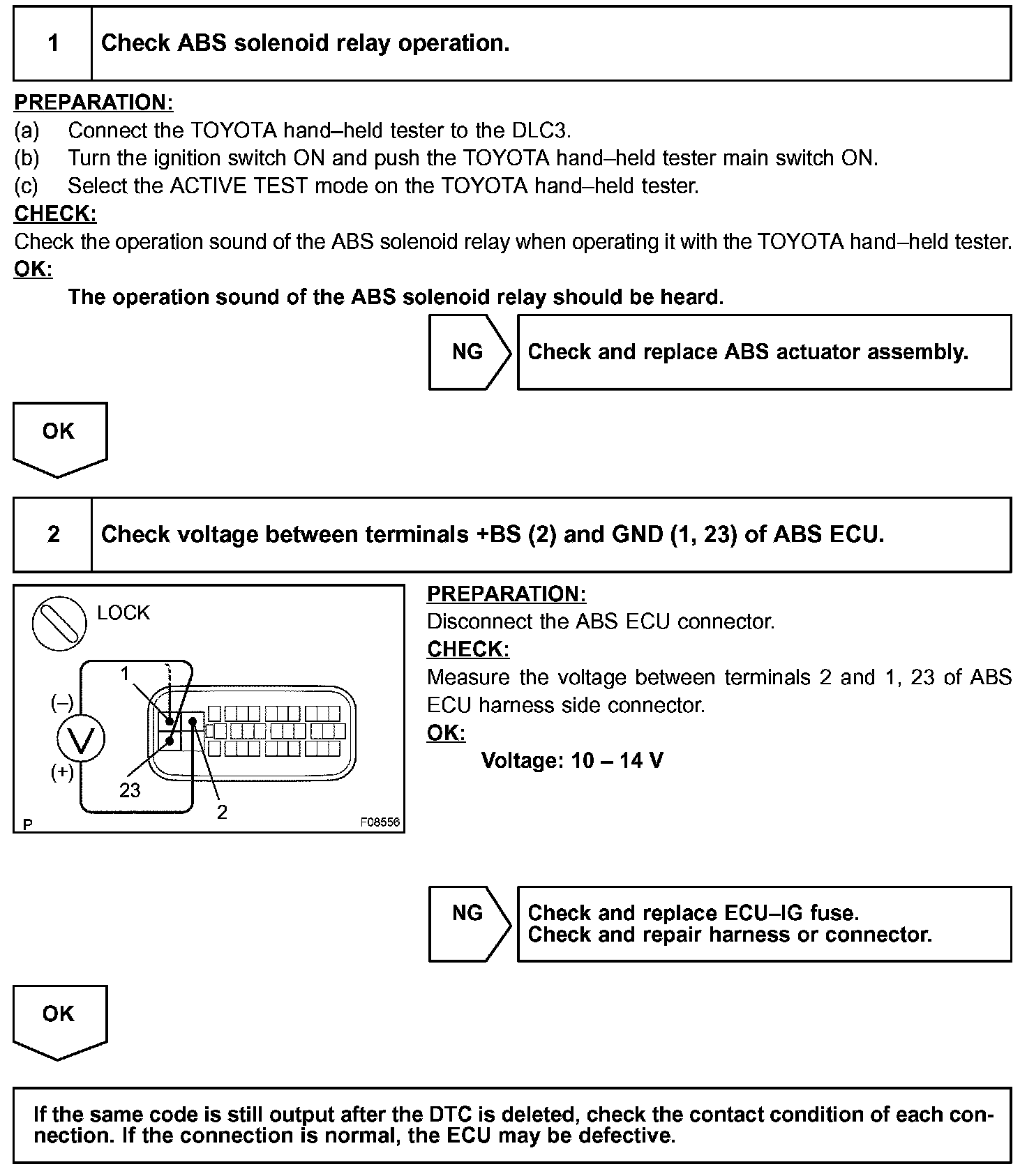 1 Check ABS solenoid relay operation.

PREPARATION:
(a) Connect the TOYOTA hand–held tester to the DLC3.
(b) Turn the ignition switch ON and push the TOYOTA hand–held tester main switch ON.
(c) Select the ACTIVE TEST mode on the TOYOTA hand–held tester.
CHECK:
Check the operation sound of the ABS solenoid relay when operating it with the TOYOTA hand–held tester.
OK:
The operation sound of the ABS solenoid relay should be heard.

NG Check and replace ABS actuator assembly.

OK

2 Check voltage between terminals +BS (2) and GND (1, 23) of ABS ECU.

LOCK
1
(–)
V
(+)
23
2
P
F08556

PREPARATION:
Disconnect the ABS ECU connector.
CHECK:
Measure the voltage between terminals 2 and 1, 23 of ABS ECU harness side connector.
OK:
Voltage: 10 – 14 V

NG Check and replace ECU–IG fuse.
Check and repair harness or connector.

OK

If the same code is still output after the DTC is deleted, check the contact condition of each connection. If the connection is normal, the ECU may be defective.