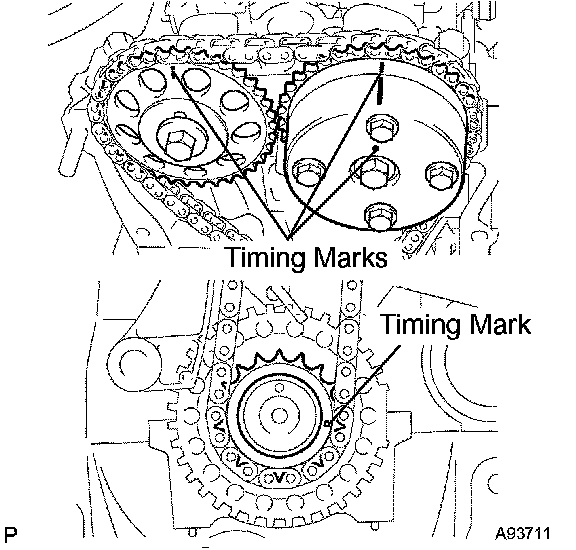 Timing Marks

Timing Mark

P

A93711