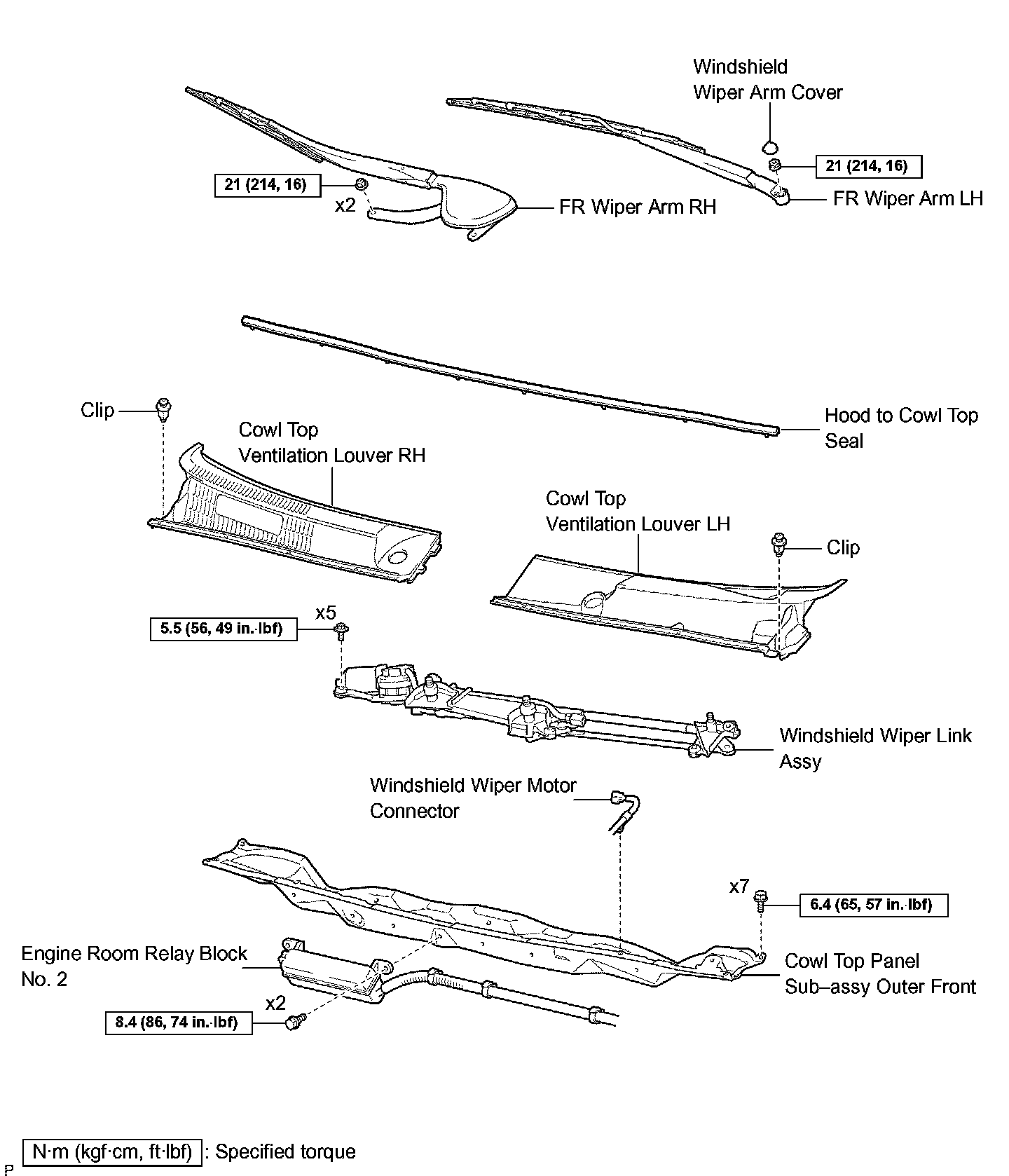 Windshield Wiper Arm Cover

21 (214, 16)

FR Wiper Arm LH

21 (214, 16)

x2

FR Wiper Arm RH

Clip

Cowl Top Ventilation Louver RH

Hood to Cowl Top Seal

Cowl Top Ventilation Louver LH

Clip

x5

5.5 (56, 49 in.·lbf)

Windshield Wiper Link Assy

Windshield Wiper Motor Connector

x7

6.4 (65, 57 in.·lbf)

Engine Room Relay Block No. 2

Cowl Top Panel Sub–assy Outer Front

x2

8.4 (86, 74 in.·lbf)

N·m (kgf·cm, ft·lbf) : Specified torque

P