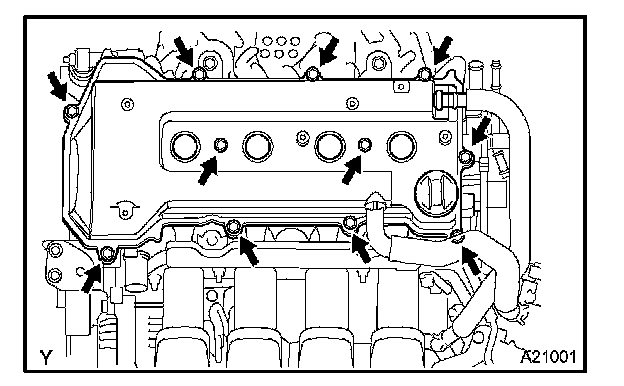 Y
A21001