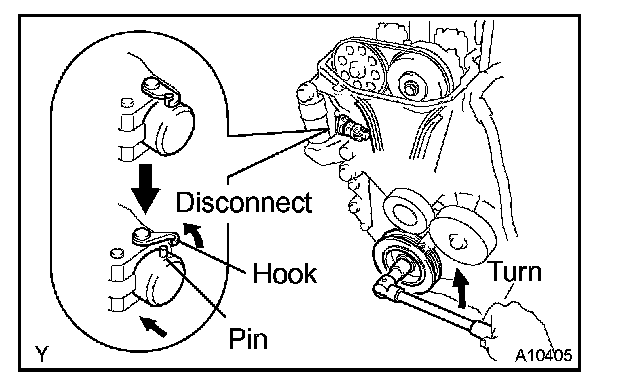 Disconnect
Hook
Pin
Turn
Y
A10405