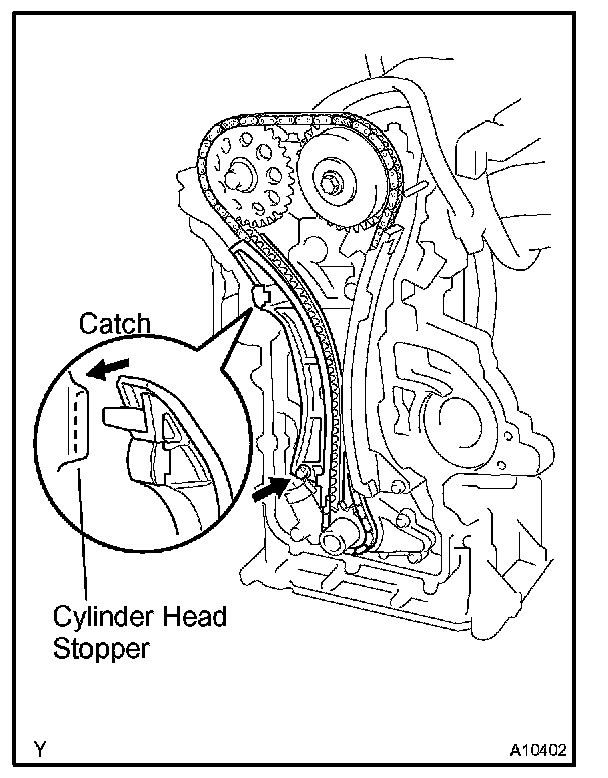 Catch

Cylinder Head
Stopper

Y

A10402