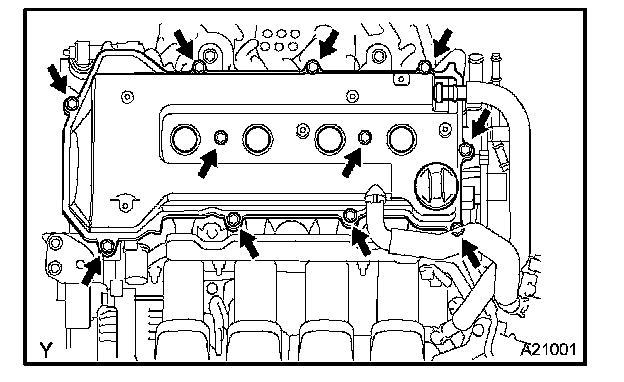 Y
A21001