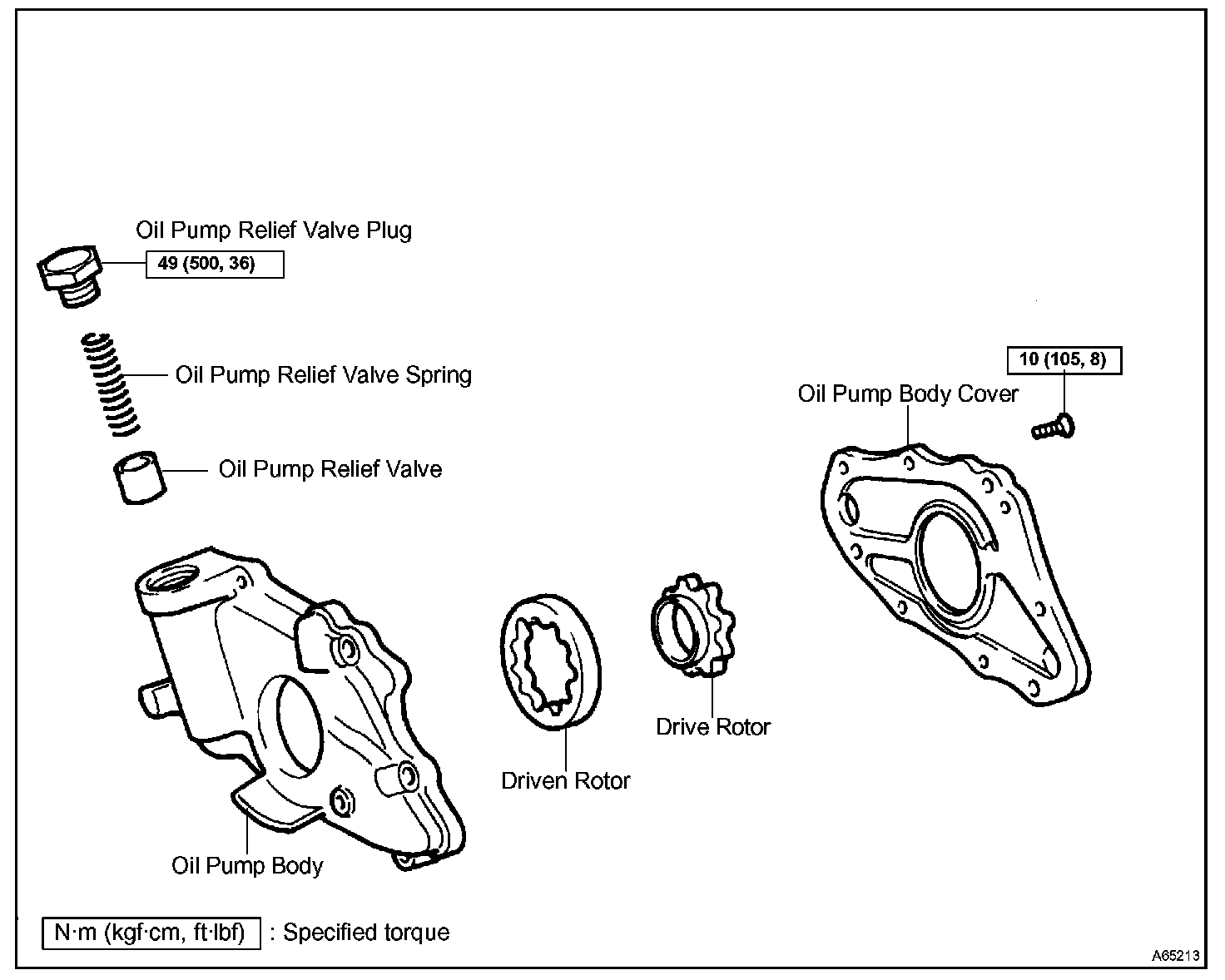 Oil Pump Relief Valve Plug

49 (500, 36)

Oil Pump Relief Valve Spring

Oil Pump Relief Valve

10 (105, 8)

Oil Pump Body Cover

Drive Rotor

Driven Rotor

Oil Pump Body

N·m (kgf·cm, ft·lbf) : Specified torque

A65213