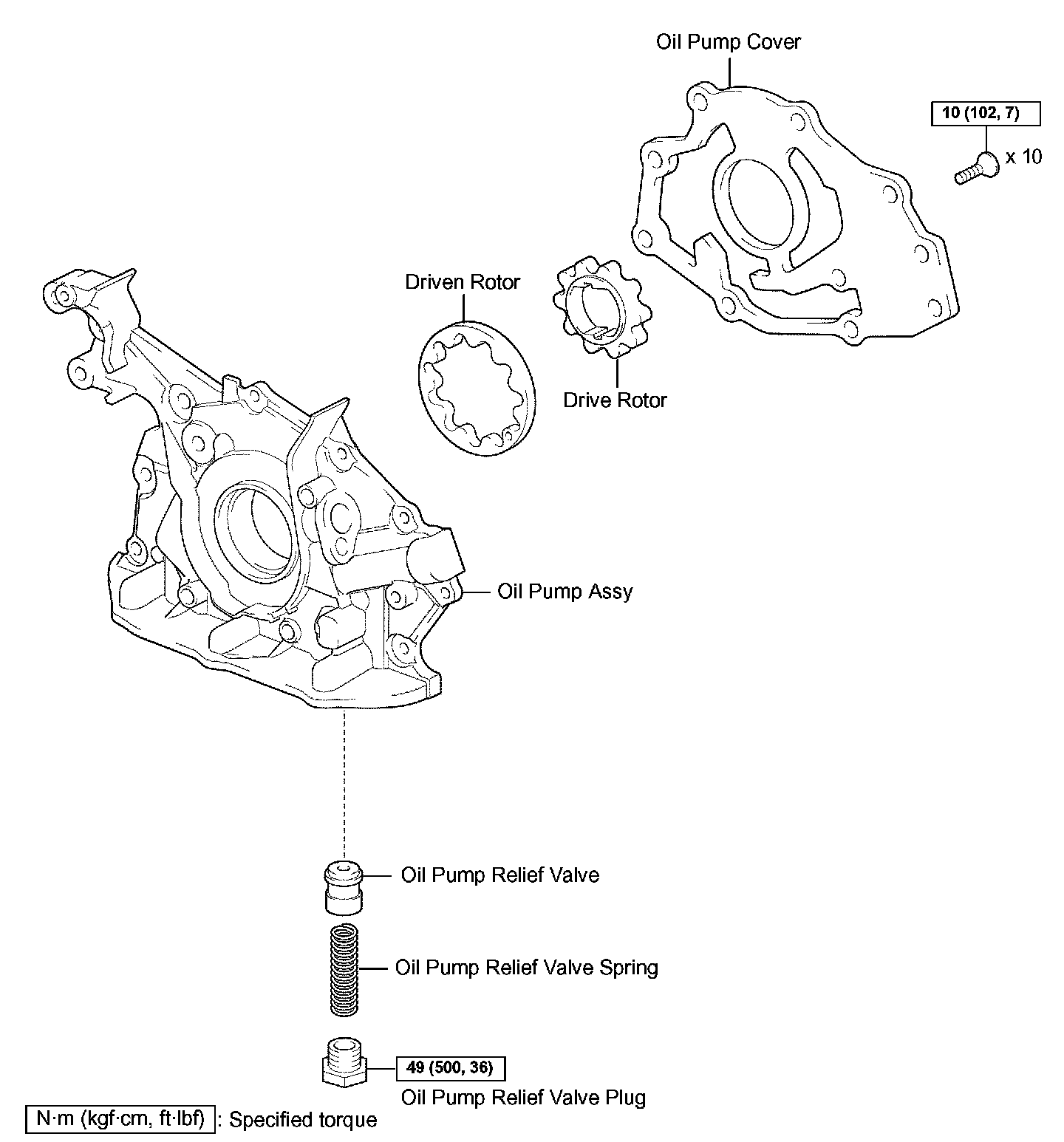 Oil Pump Cover

10 (102, 7)

x 10

Driven Rotor

Drive Rotor

Oil Pump Assy

Oil Pump Relief Valve

Oil Pump Relief Valve Spring

49 (500, 36)

Oil Pump Relief Valve Plug

N·m (kgf·cm, ft·lbf) : Specified torque