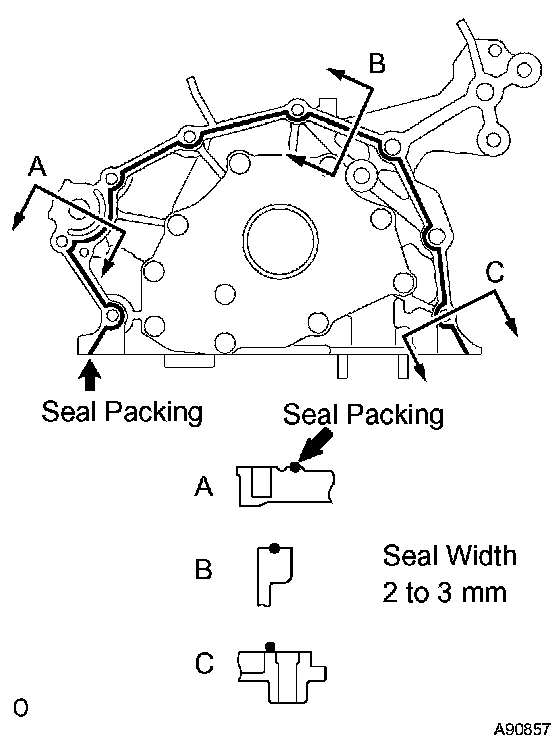 B
A
C
Seal Packing
Seal Packing
A
B
Seal Width
2 to 3 mm
C
O
A90857