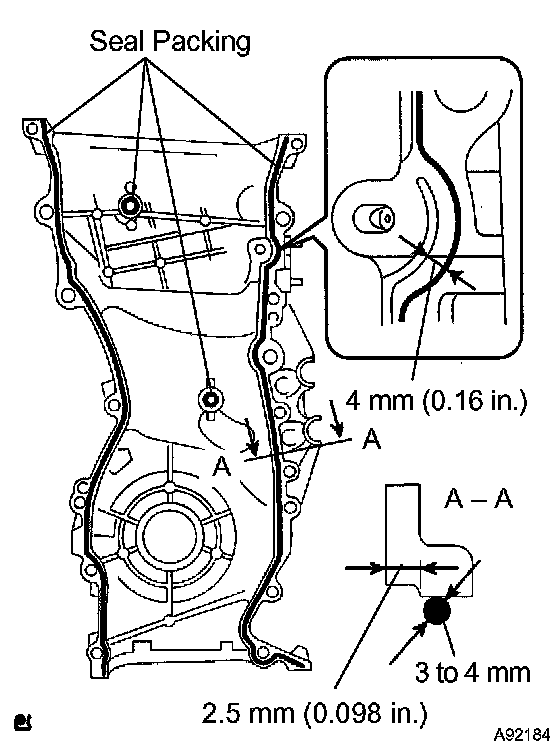 Seal Packing

4 mm (0.16 in.)

A

A

A – A

3 to 4 mm

2.5 mm (0.098 in.)

A92184