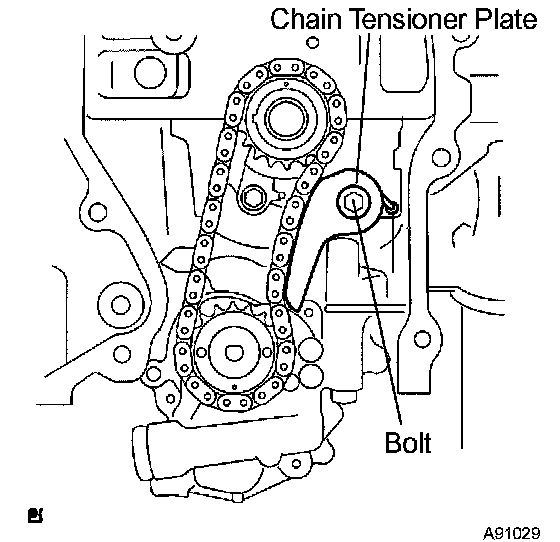 Chain Tensioner Plate

Bolt

A91029