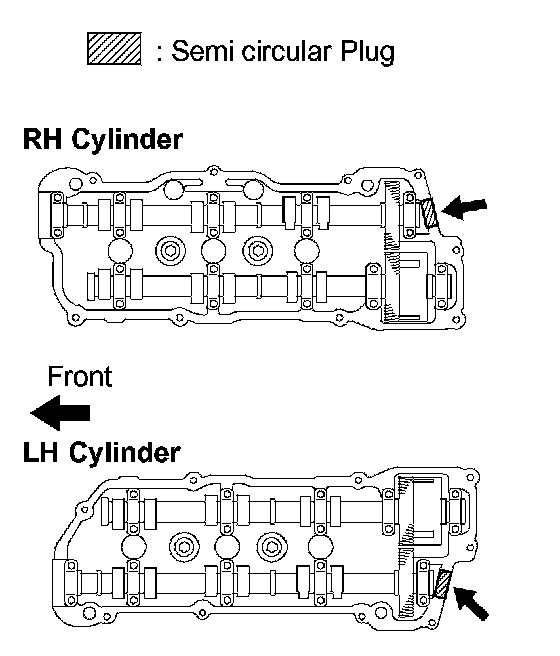 : Semi circular Plug

RH Cylinder

Front

LH Cylinder