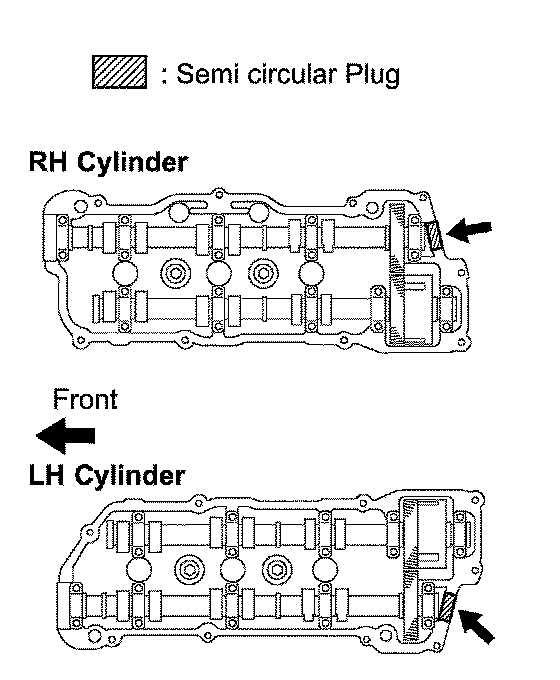 : Semi circular Plug

RH Cylinder

Front

LH Cylinder