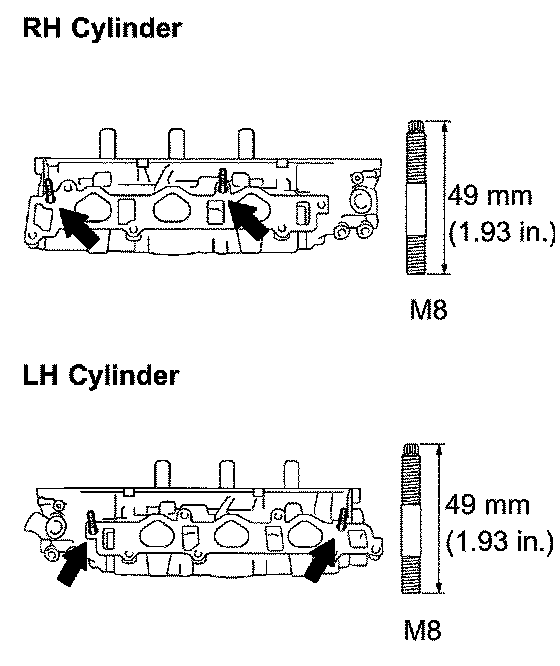 RH Cylinder

49 mm
(1.93 in.)

M8

LH Cylinder

49 mm
(1.93 in.)

M8