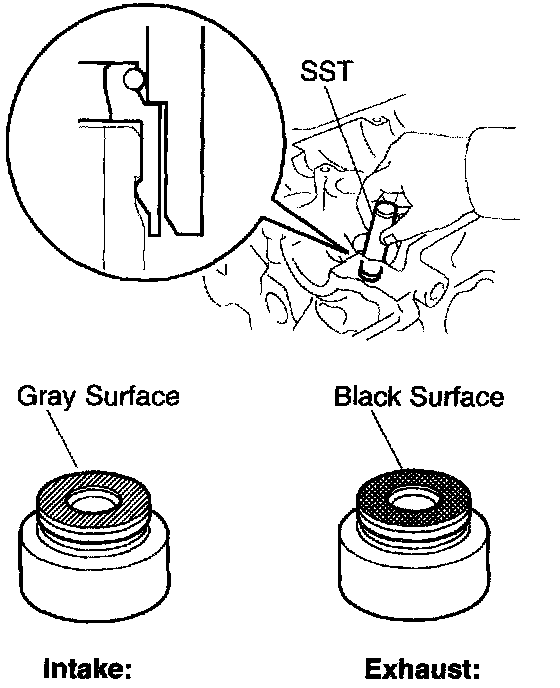 SST

Gray Surface

Black Surface

Intake:

Exhaust: