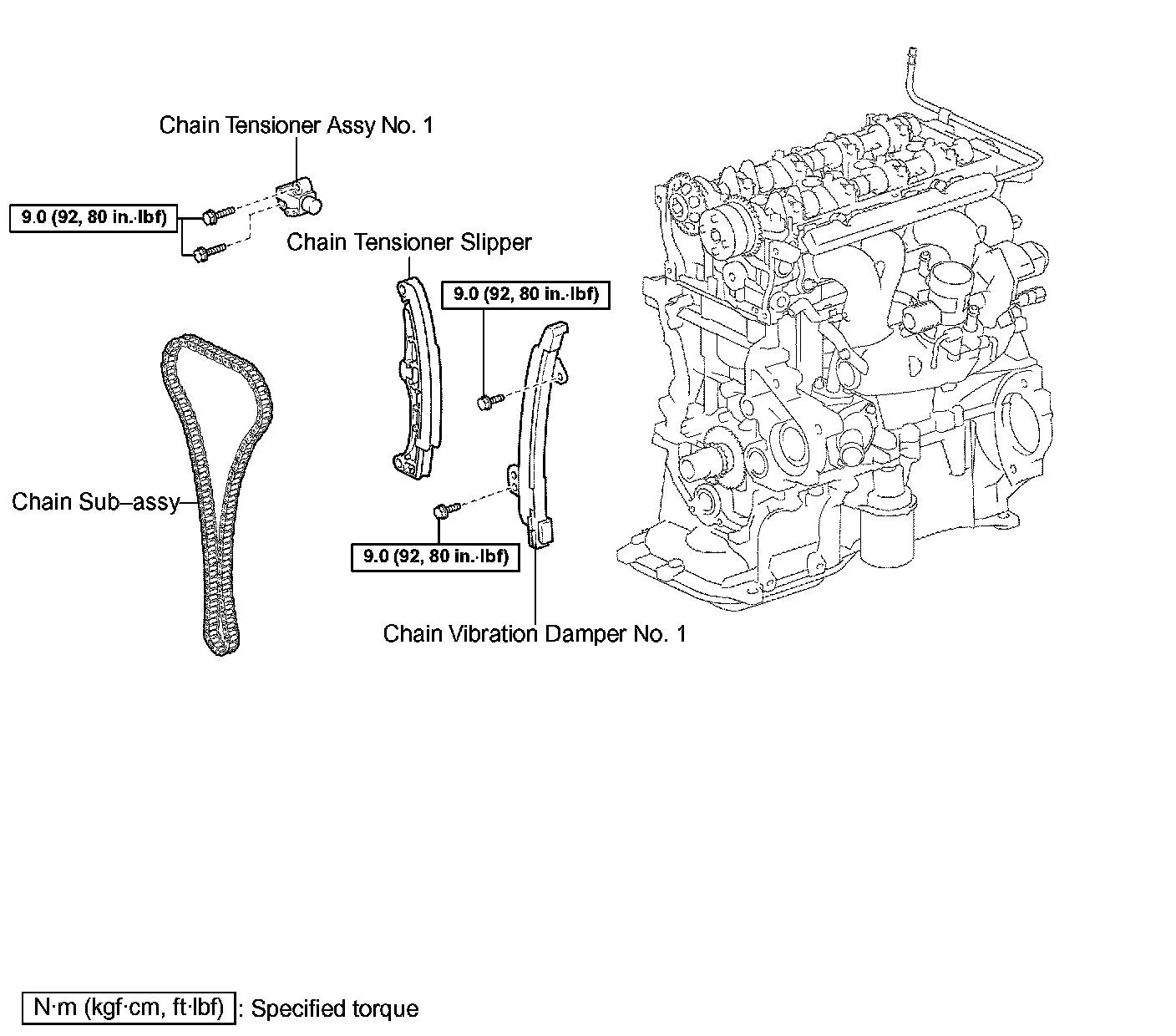 Chain Tensioner Assy No. 1

9.0 (92, 80 in.·lbf)

Chain Tensioner Slipper

9.0 (92, 80 in.·lbf)

Chain Sub–assy

9.0 (92, 80 in.·lbf)

Chain Vibration Damper No. 1

N·m (kgf·cm, ft·lbf) : Specified torque