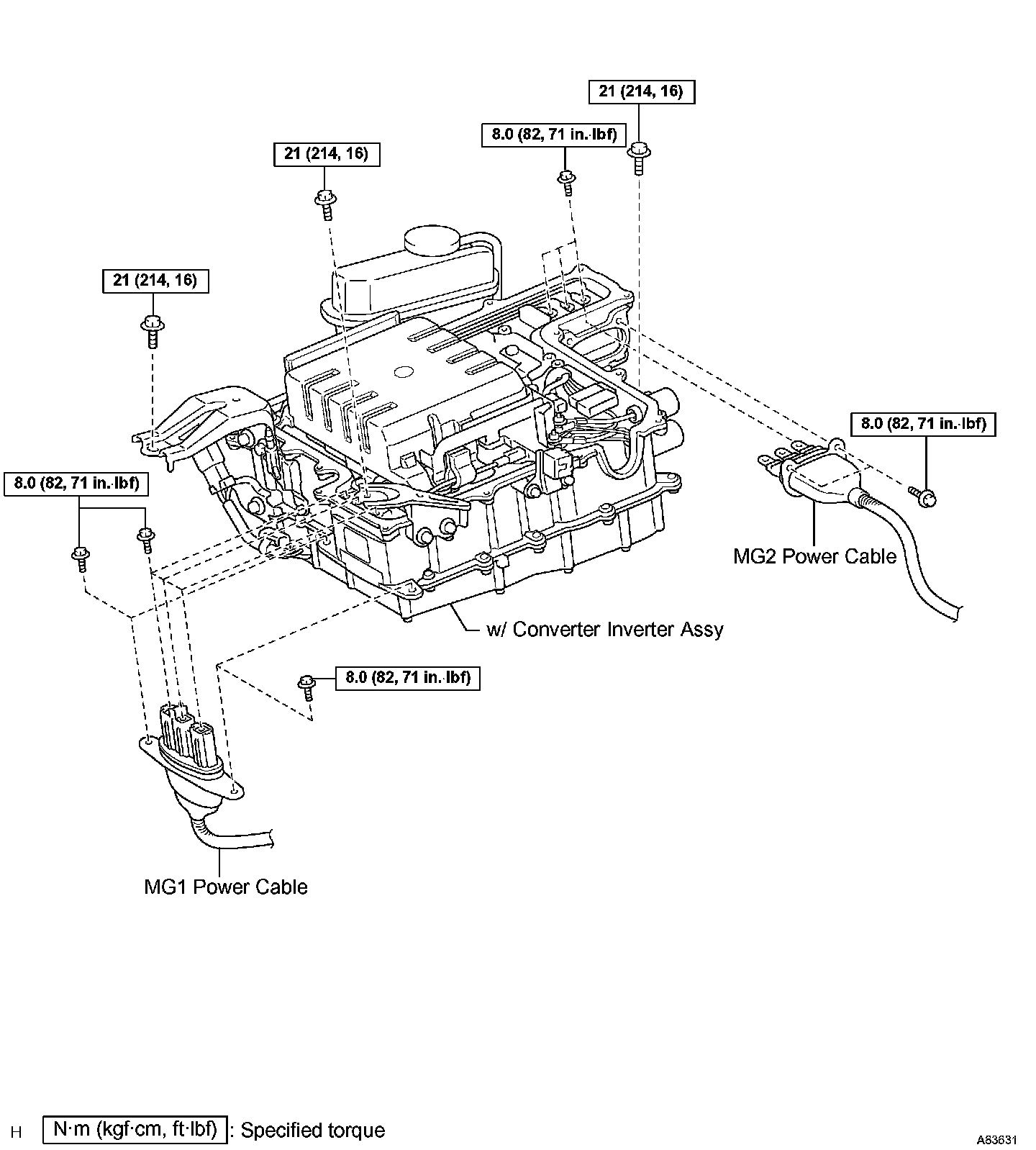 21 (214, 16)

8.0 (82, 71 in.·lbf)

21 (214, 16)

21 (214, 16)

8.0 (82, 71 in.·lbf)

8.0 (82, 71 in.·lbf)

MG2 Power Cable

w/ Converter Inverter Assy

8.0 (82, 71 in.·lbf)

MG1 Power Cable

H N·m (kgf·cm, ft·lbf) : Specified torque

A83631