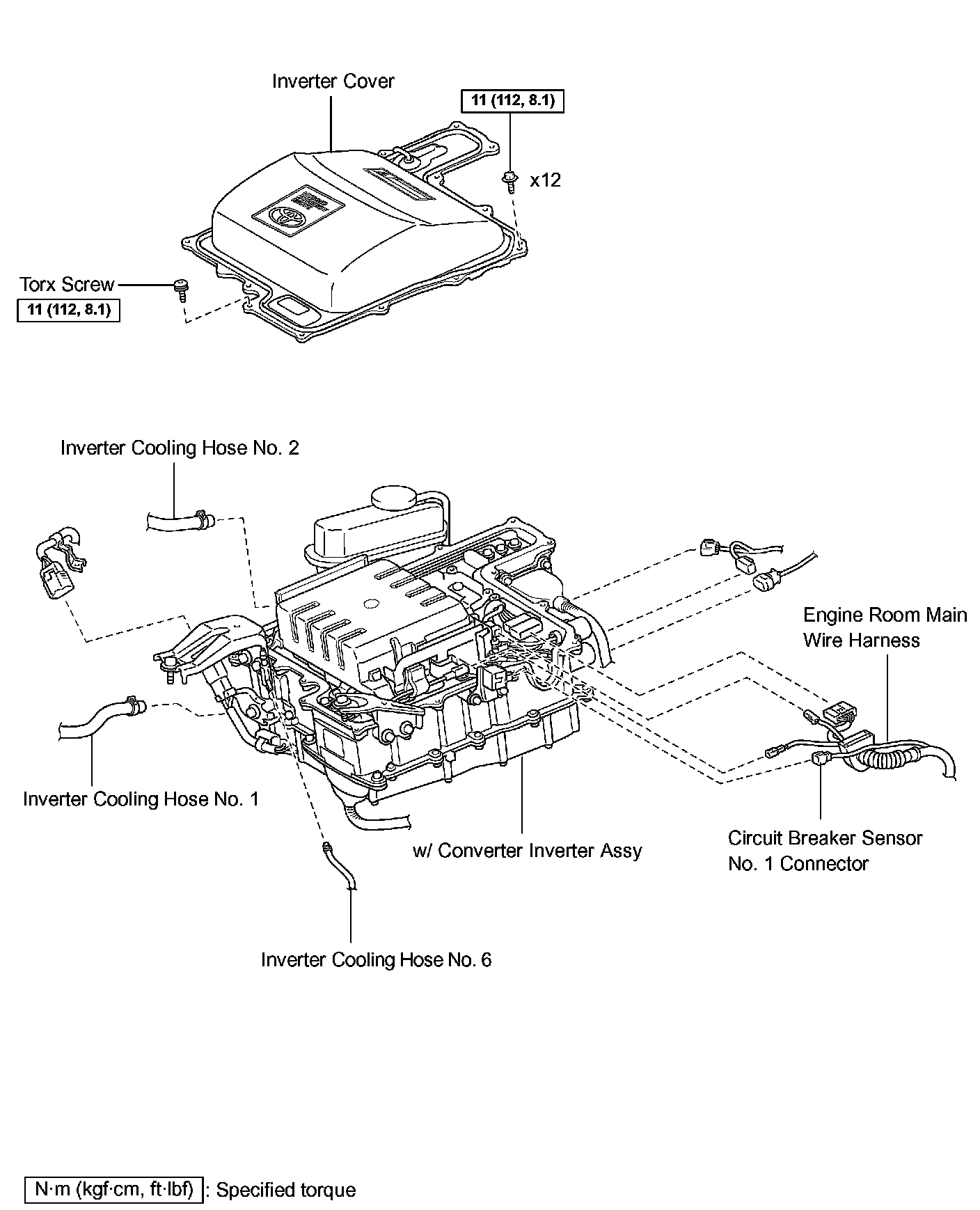 Inverter Cover

11 (112, 8.1)

x12

Torx Screw

11 (112, 8.1)

Inverter Cooling Hose No. 2

Engine Room Main Wire Harness

Inverter Cooling Hose No. 1

w/ Converter Inverter Assy

Circuit Breaker Sensor No. 1 Connector

Inverter Cooling Hose No. 6

N·m (kgf·cm, ft·lbf) : Specified torque