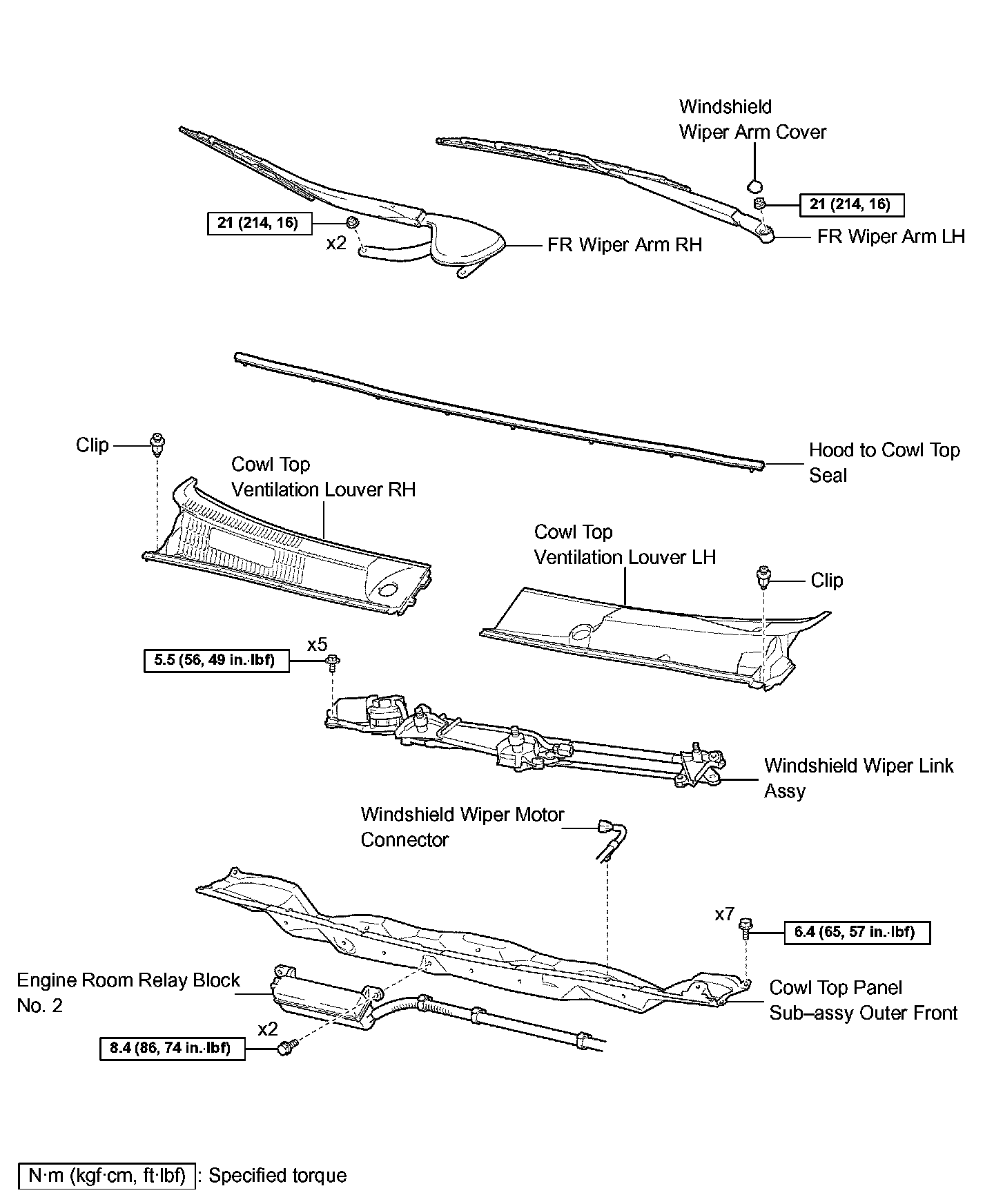 Windshield Wiper Arm Cover

21 (214, 16)

21 (214, 16)

x2

FR Wiper Arm RH

FR Wiper Arm LH

Clip

Cowl Top Ventilation Louver RH

Hood to Cowl Top Seal

Cowl Top Ventilation Louver LH

Clip

x5

5.5 (56, 49 in.·lbf)

Windshield Wiper Link Assy

Windshield Wiper Motor Connector

x7

6.4 (65, 57 in.·lbf)

Engine Room Relay Block No. 2

Cowl Top Panel Sub–assy Outer Front

x2

8.4 (86, 74 in.·lbf)

N·m (kgf·cm, ft·lbf) : Specified torque