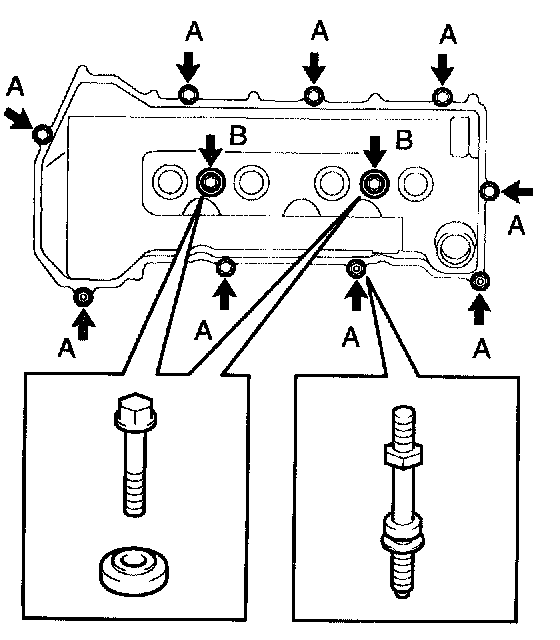 A
A
A
A
B
B
A
A
A
A
A