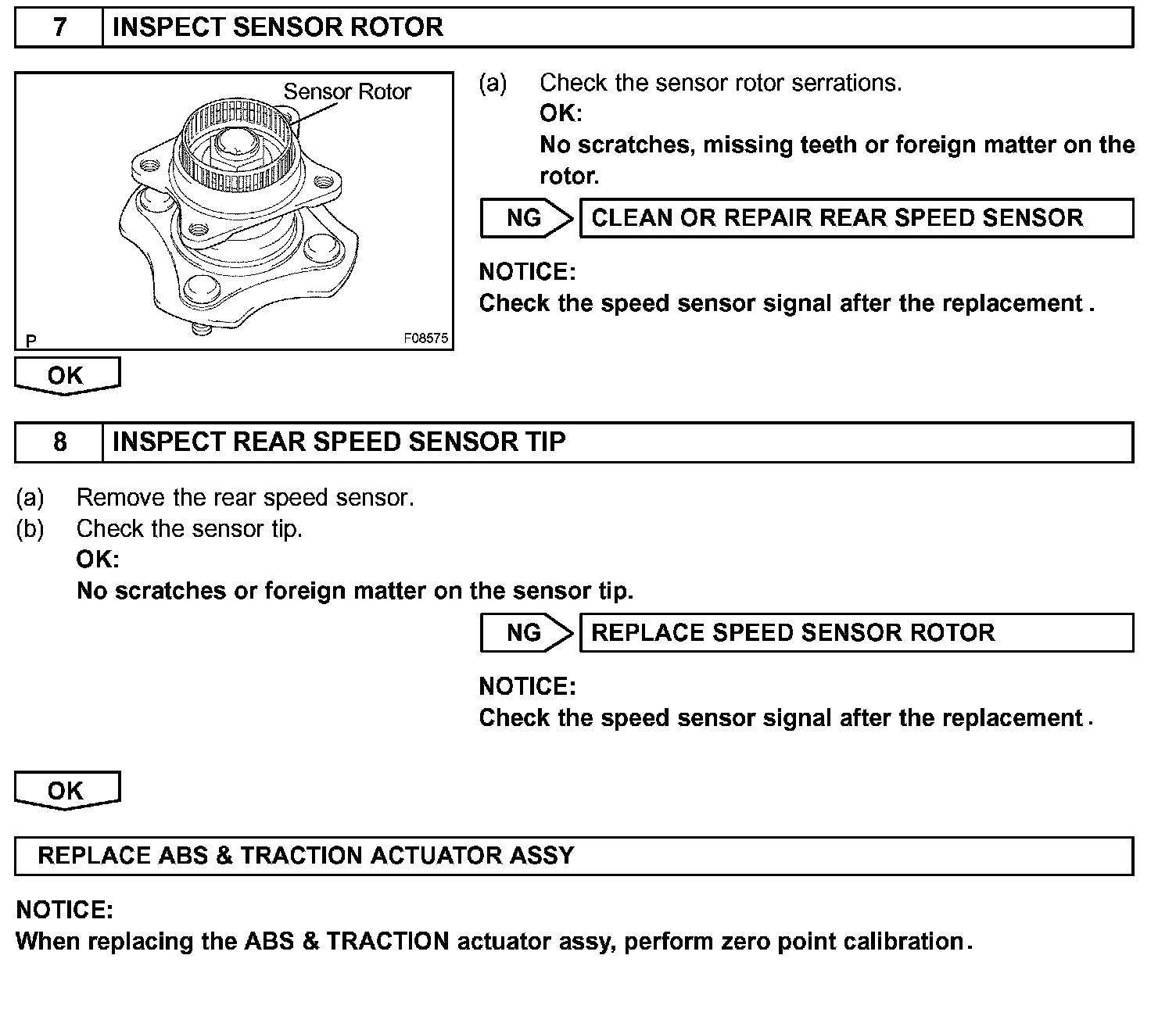 7 INSPECT SENSOR ROTOR

Sensor Rotor

P F08575

(a) Check the sensor rotor serrations.
OK:
No scratches, missing teeth or foreign matter on the rotor.

NG CLEAN OR REPAIR REAR SPEED SENSOR

NOTICE:
Check the speed sensor signal after the replacement .

OK

8 INSPECT REAR SPEED SENSOR TIP

(a) Remove the rear speed sensor.
(b) Check the sensor tip.
OK:
No scratches or foreign matter on the sensor tip.

NG REPLACE SPEED SENSOR ROTOR

NOTICE:
Check the speed sensor signal after the replacement .

OK

REPLACE ABS & TRACTION ACTUATOR ASSY

NOTICE:
When replacing the ABS & TRACTION actuator assy, perform zero point calibration.