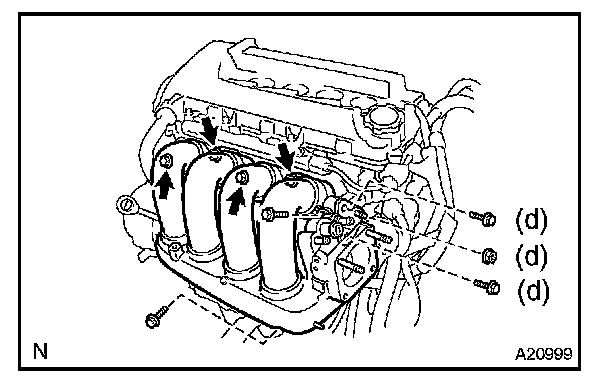 (d)
(d)
(d)
N
A20999