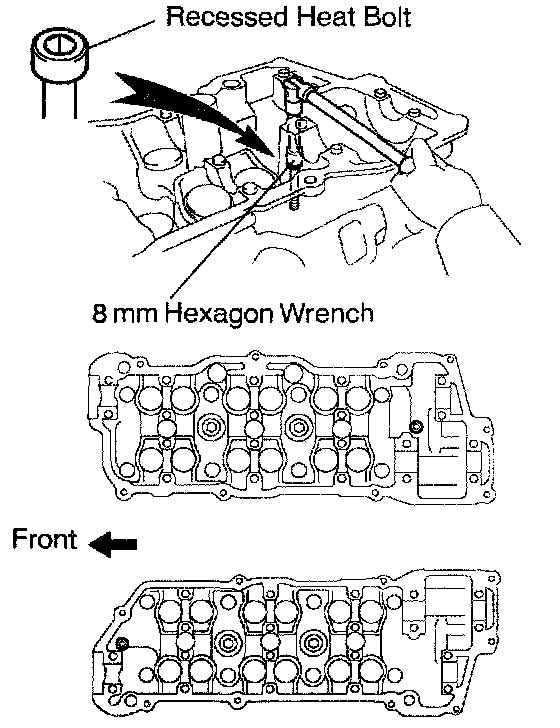 Recessed Heat Bolt

8 mm Hexagon Wrench

Front