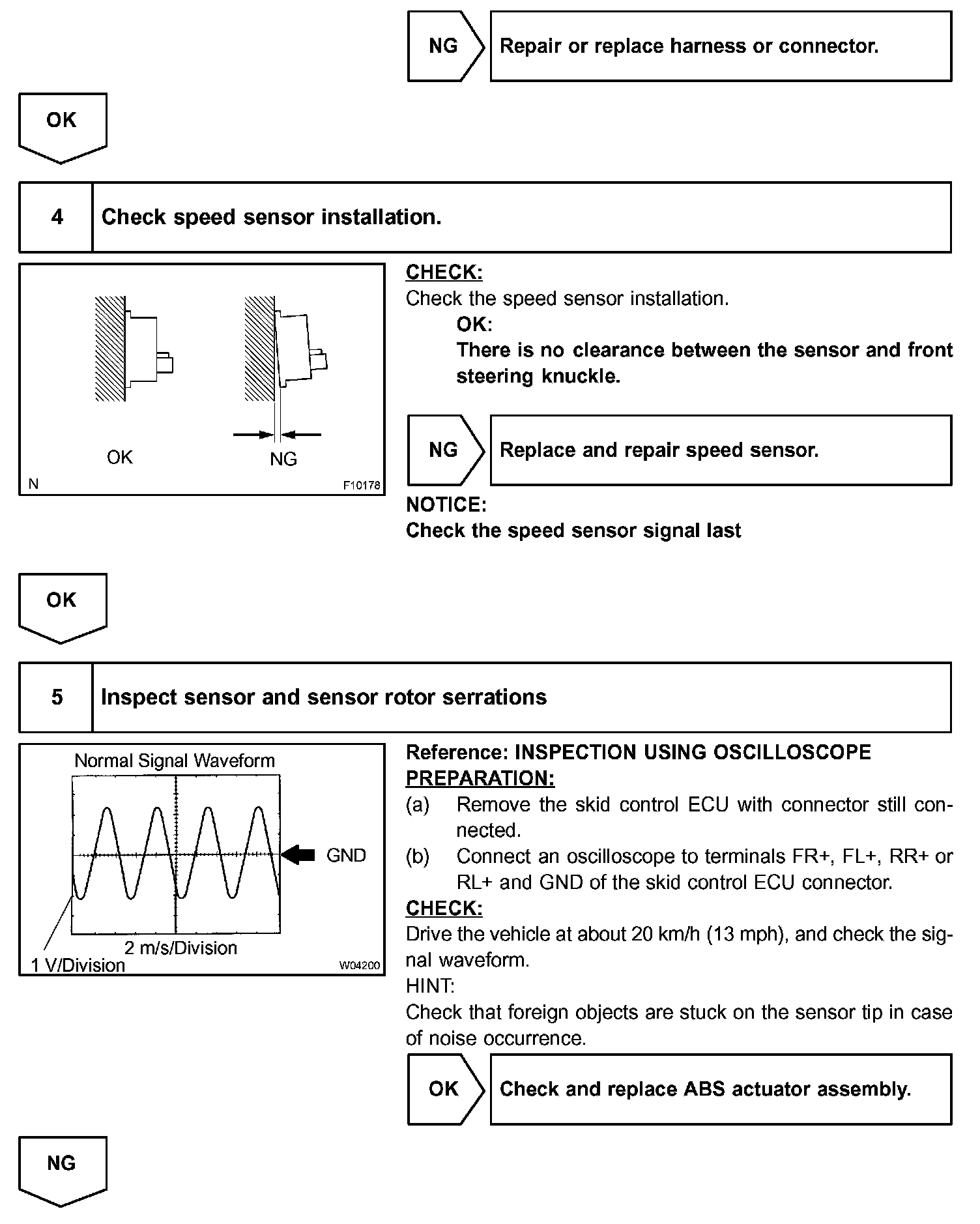 NG

Repair or replace harness or connector.

OK

4

Check speed sensor installation.

OK

NG

N

F10178

CHECK:
Check the speed sensor installation.

OK:
There is no clearance between the sensor and front steering knuckle.

NG

Replace and repair speed sensor.

NOTICE:
Check the speed sensor signal last

OK

5

Inspect sensor and sensor rotor serrations

Normal Signal Waveform

GND

2 m/s/Division

1 V/Division

W04200

Reference: INSPECTION USING OSCILLOSCOPE
PREPARATION:
(a) Remove the skid control ECU with connector still connected.
(b) Connect an oscilloscope to terminals FR+, FL+, RR+ or RL+ and GND of the skid control ECU connector.
CHECK:
Drive the vehicle at about 20 km/h (13 mph), and check the signal waveform.
HINT:
Check that foreign objects are stuck on the sensor tip in case of noise occurrence.

OK

Check and replace ABS actuator assembly.

NG