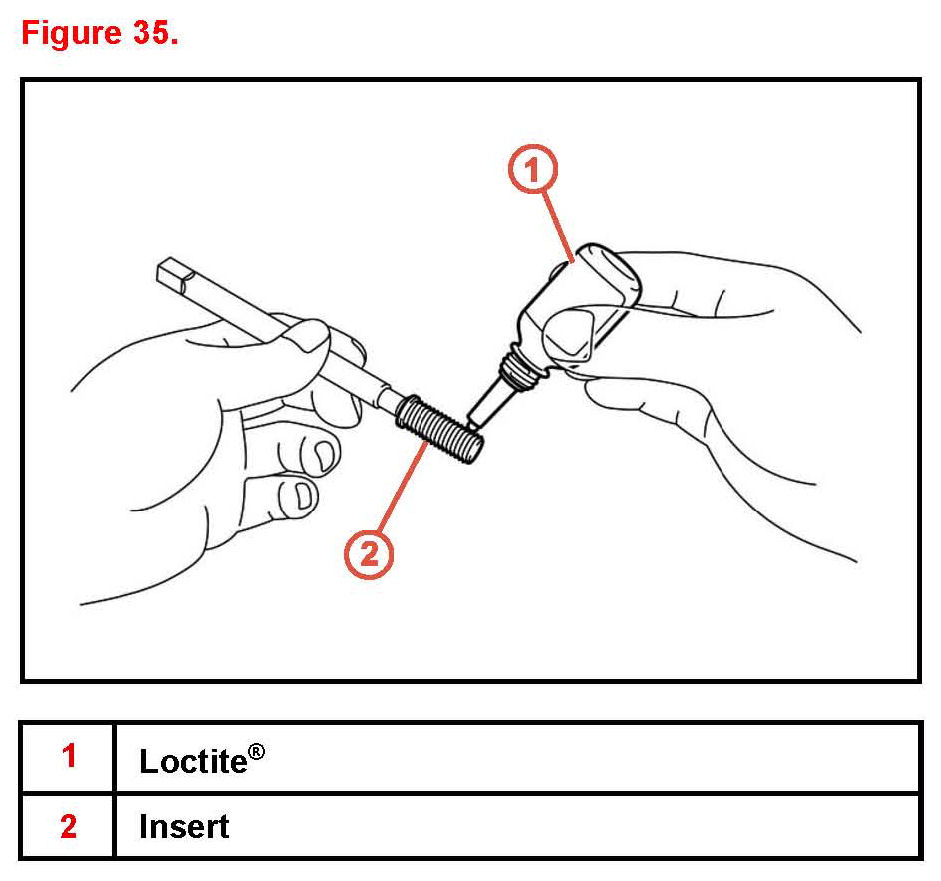 Figure 35.

1

2

| 1 | Loctite® |
|---|---|
| 2 | Insert |