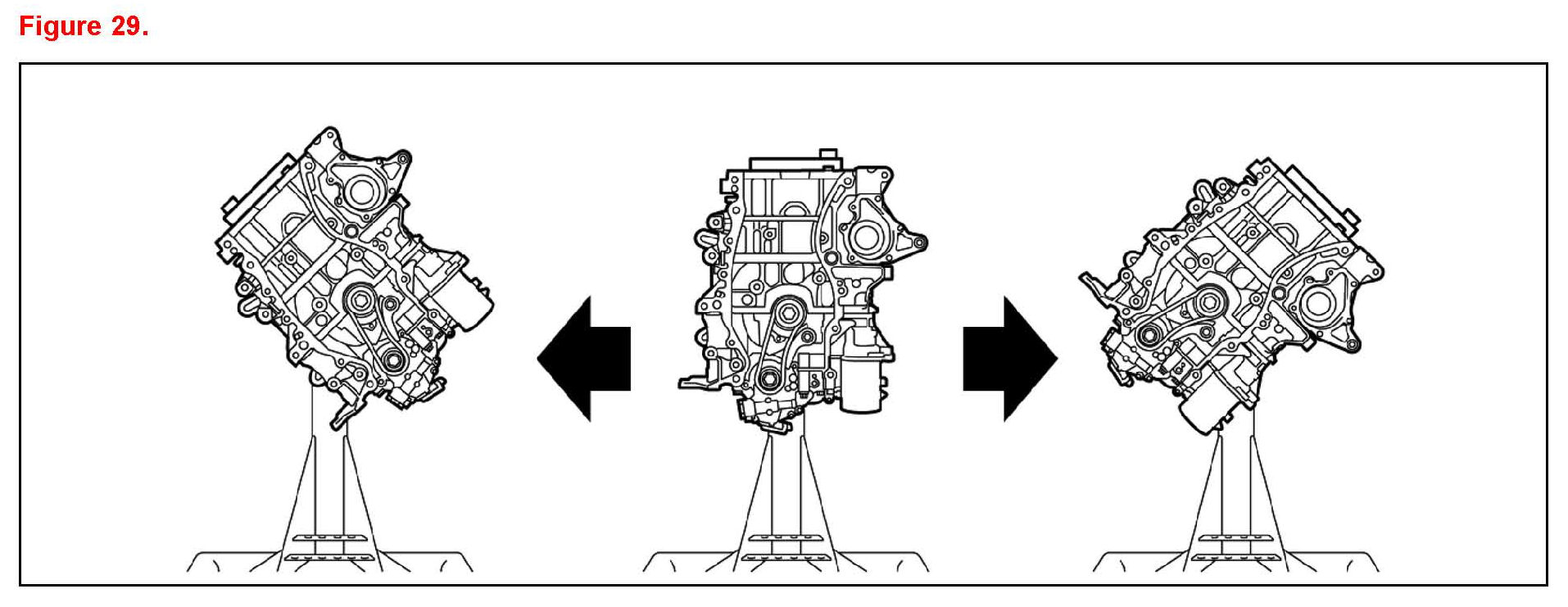 Figure 29.