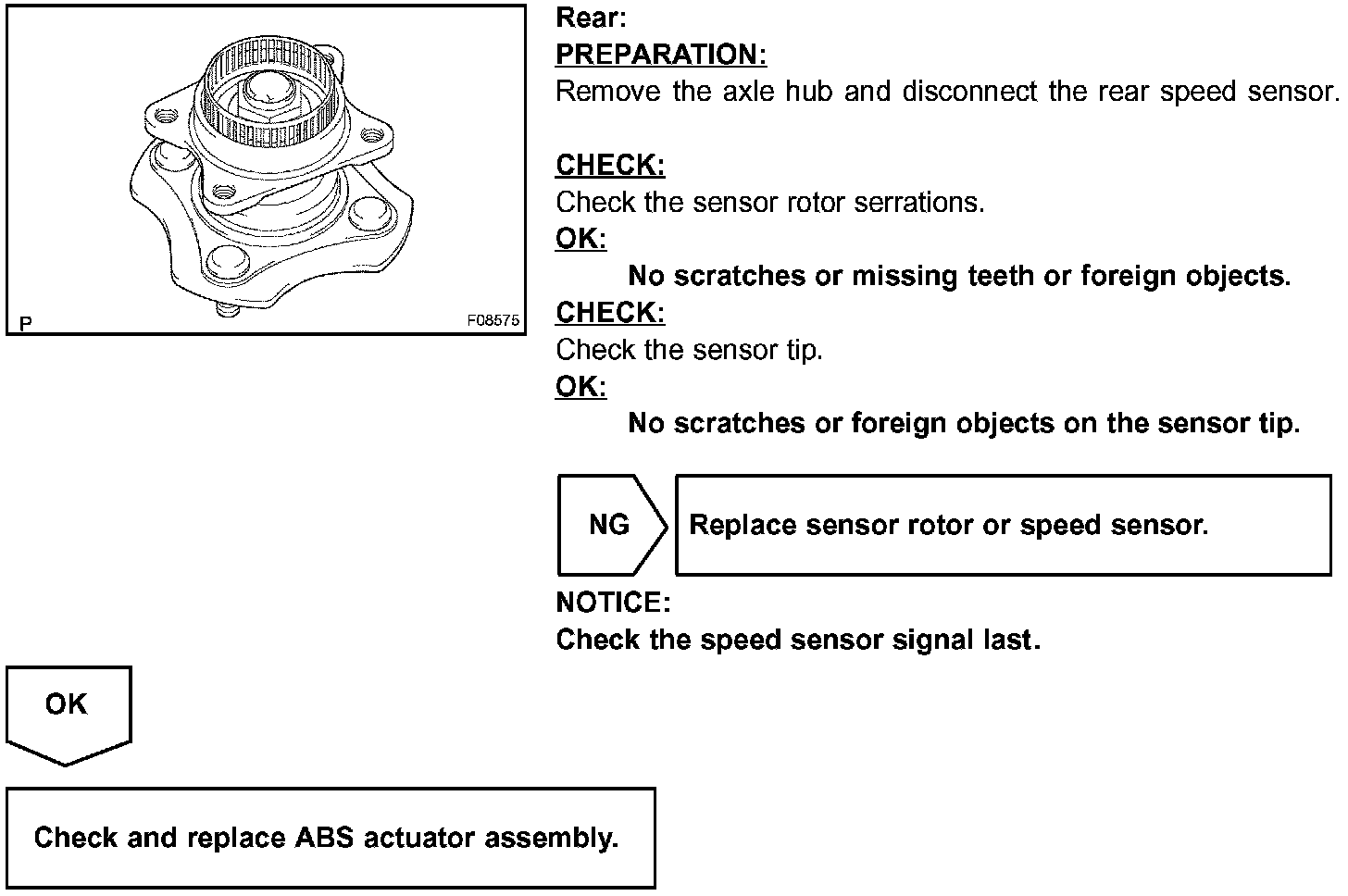 P

F08575

Rear:

PREPARATION:

Remove the axle hub and disconnect the rear speed sensor.

CHECK:

Check the sensor rotor serrations.

OK:

No scratches or missing teeth or foreign objects.

CHECK:

Check the sensor tip.

OK:

No scratches or foreign objects on the sensor tip.

NG

Replace sensor rotor or speed sensor.

NOTICE:

Check the speed sensor signal last.

OK

Check and replace ABS actuator assembly.